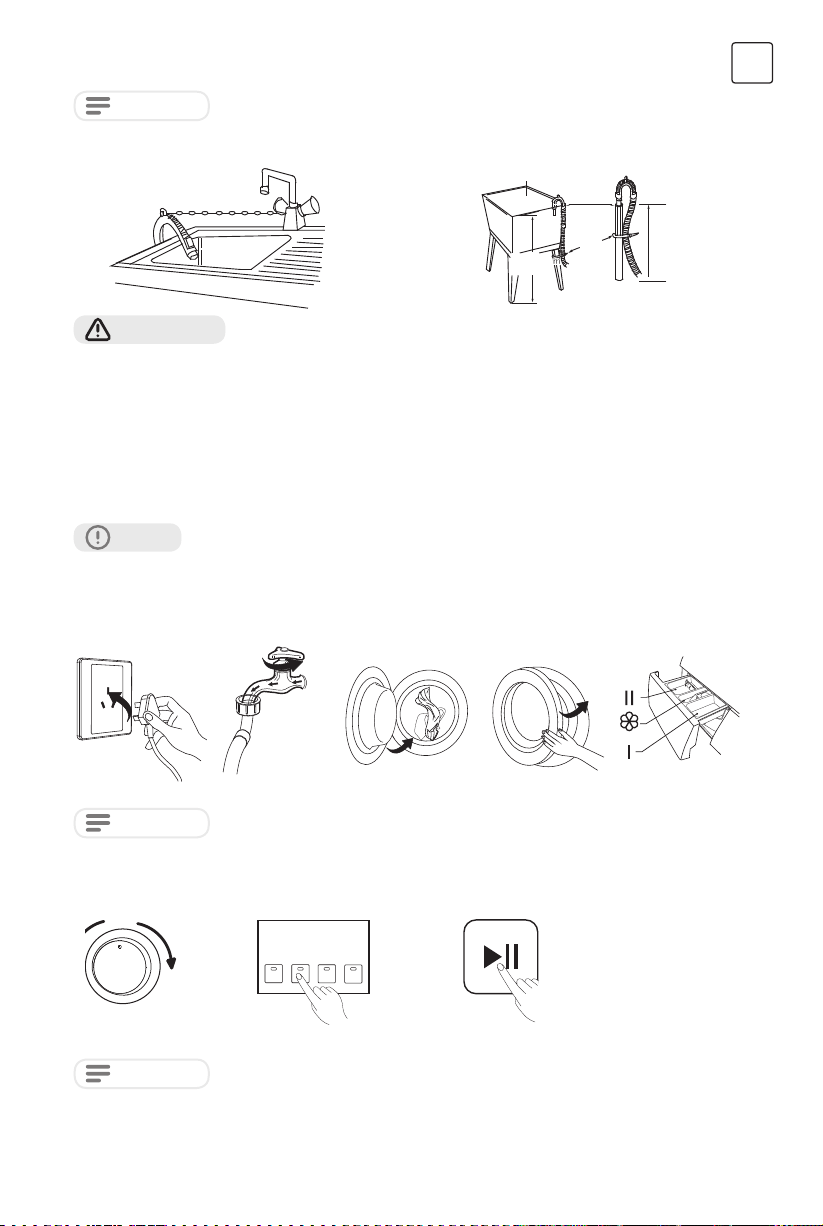 II

I