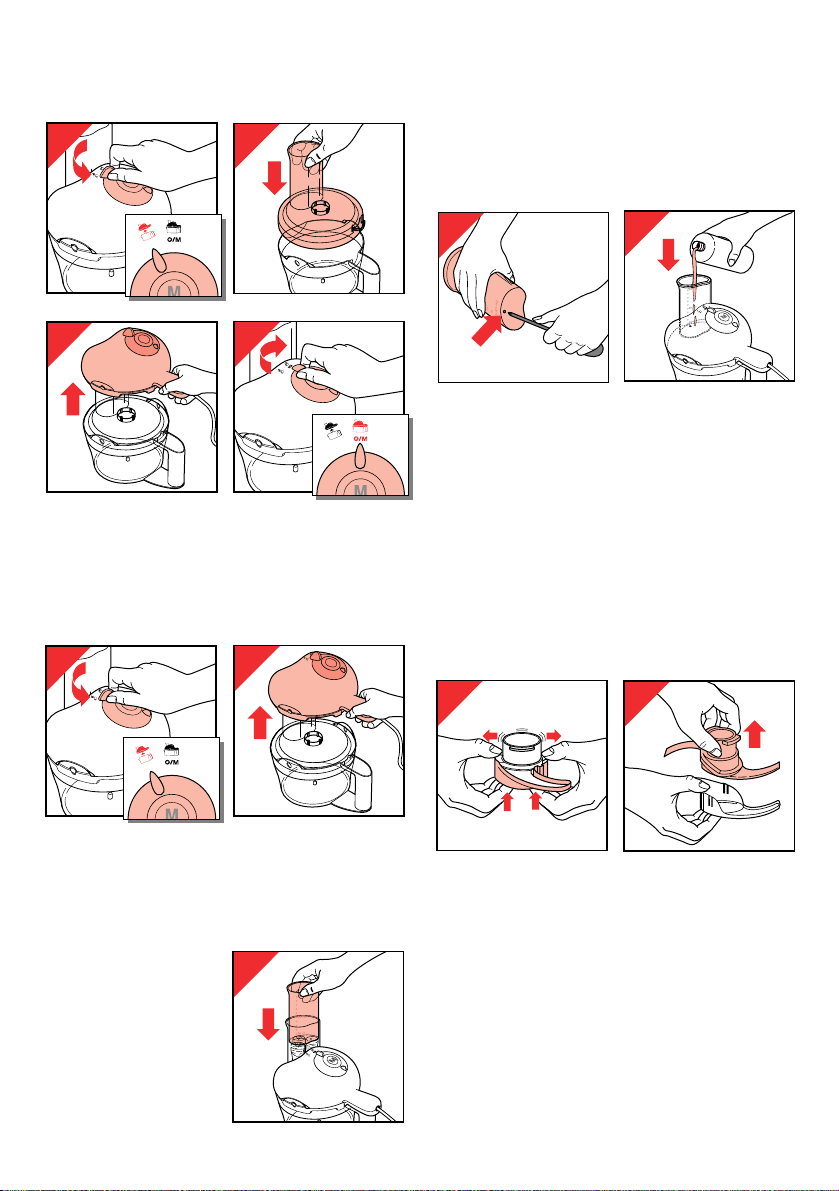 O/M

M

O/M

M

O/M

M