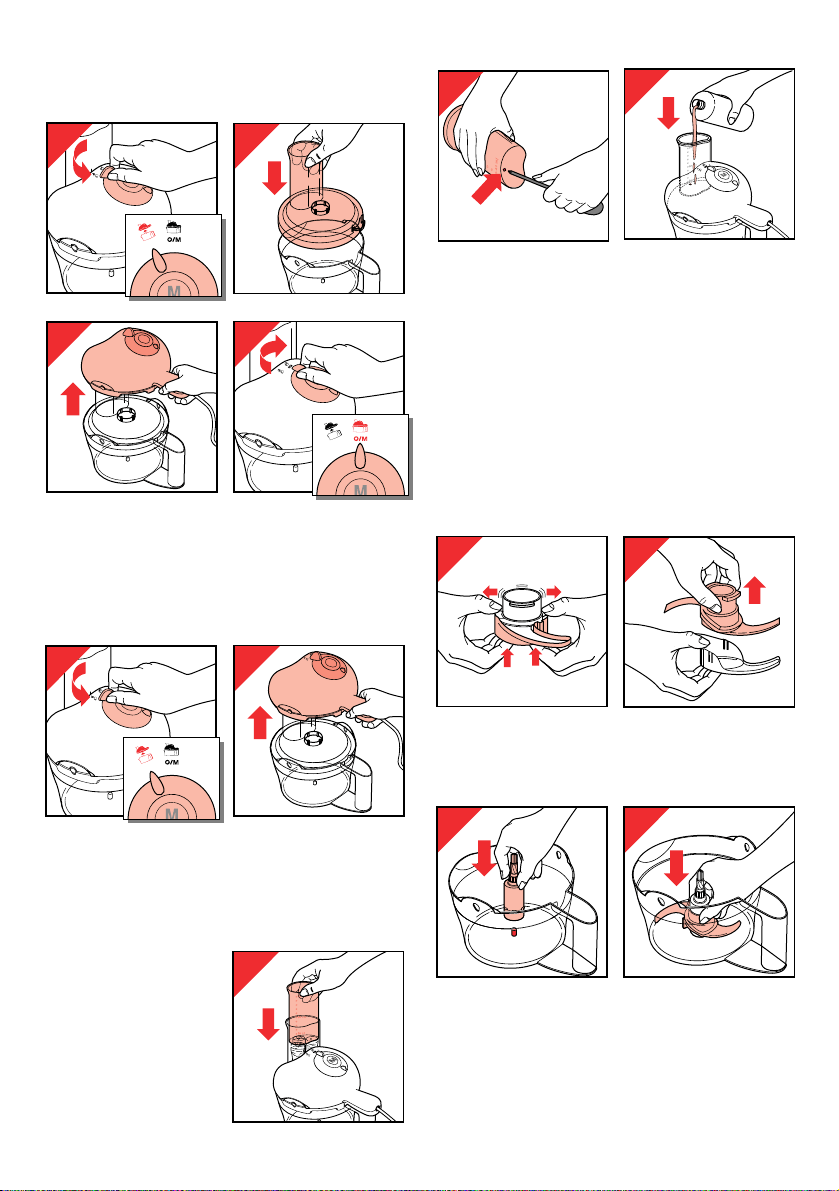 O/M

M

O/M

M

O/M

M