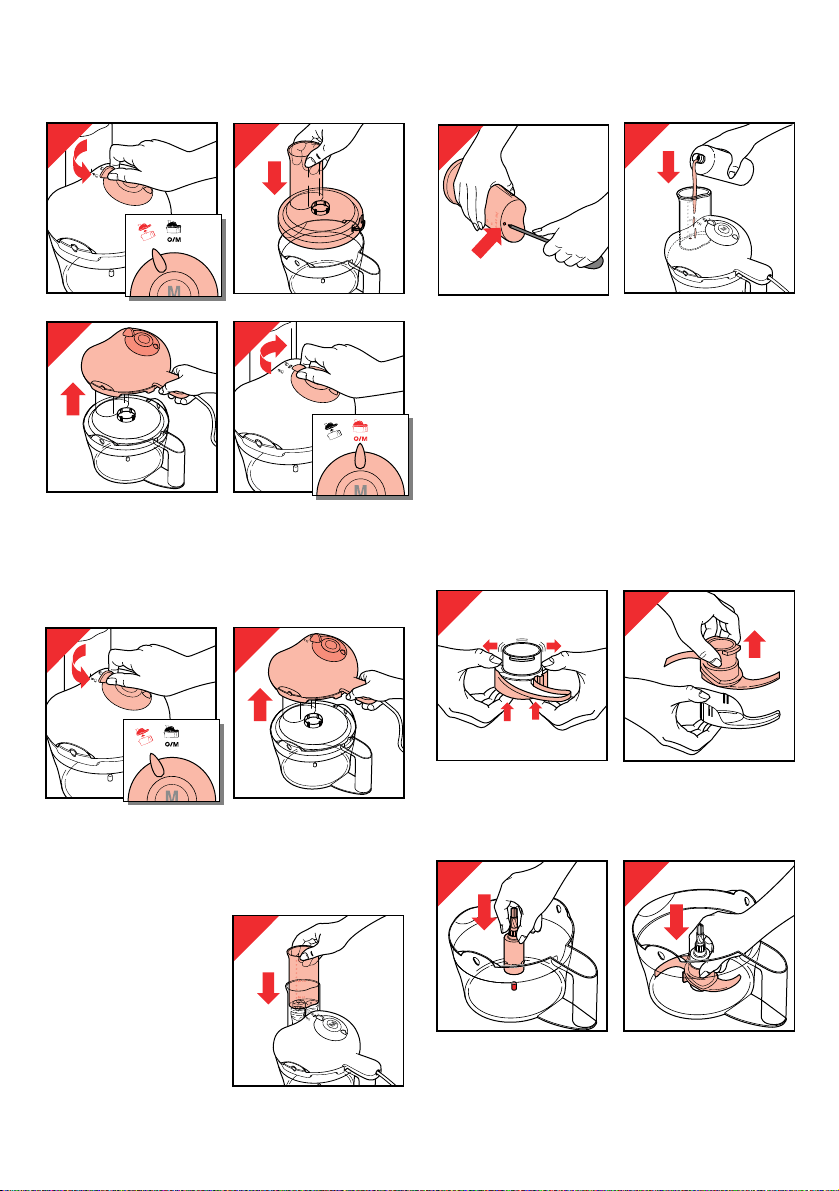 O/M

M

O/M

M

O/M

M