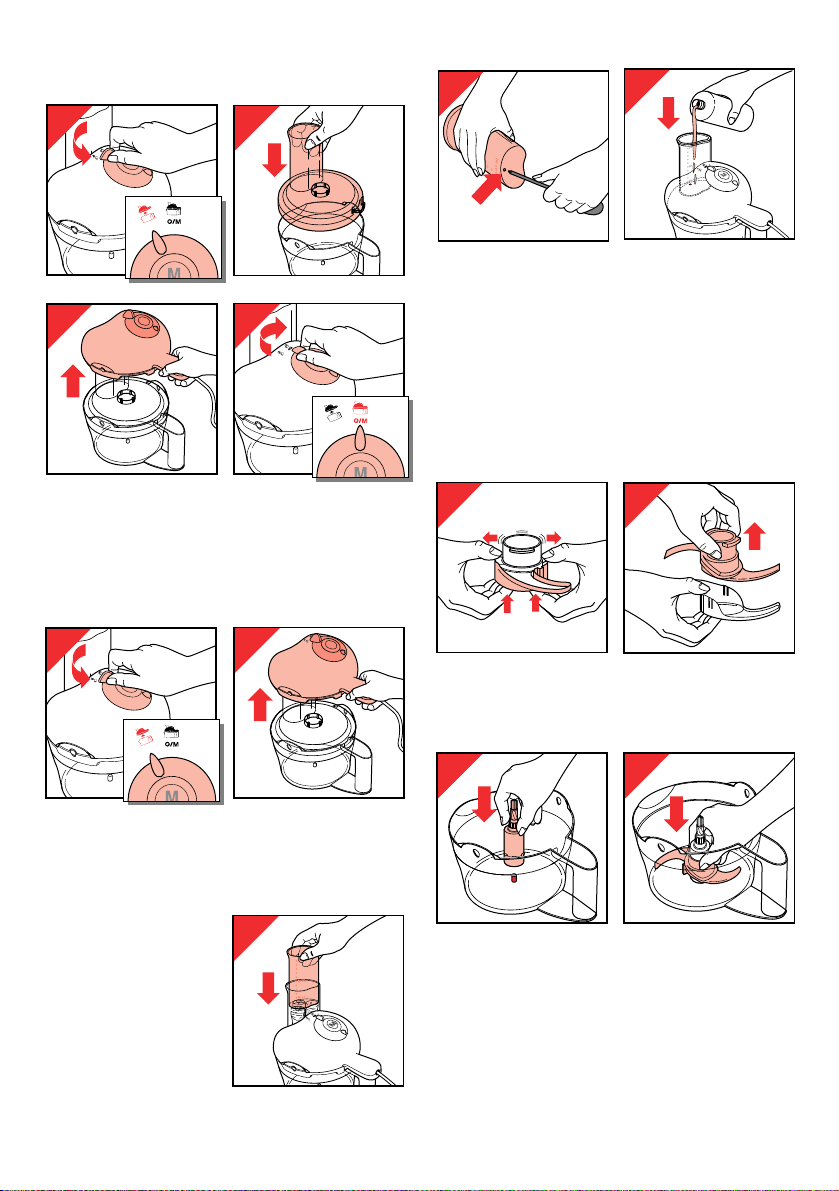 O/M
M
O/M
M
O/M
M