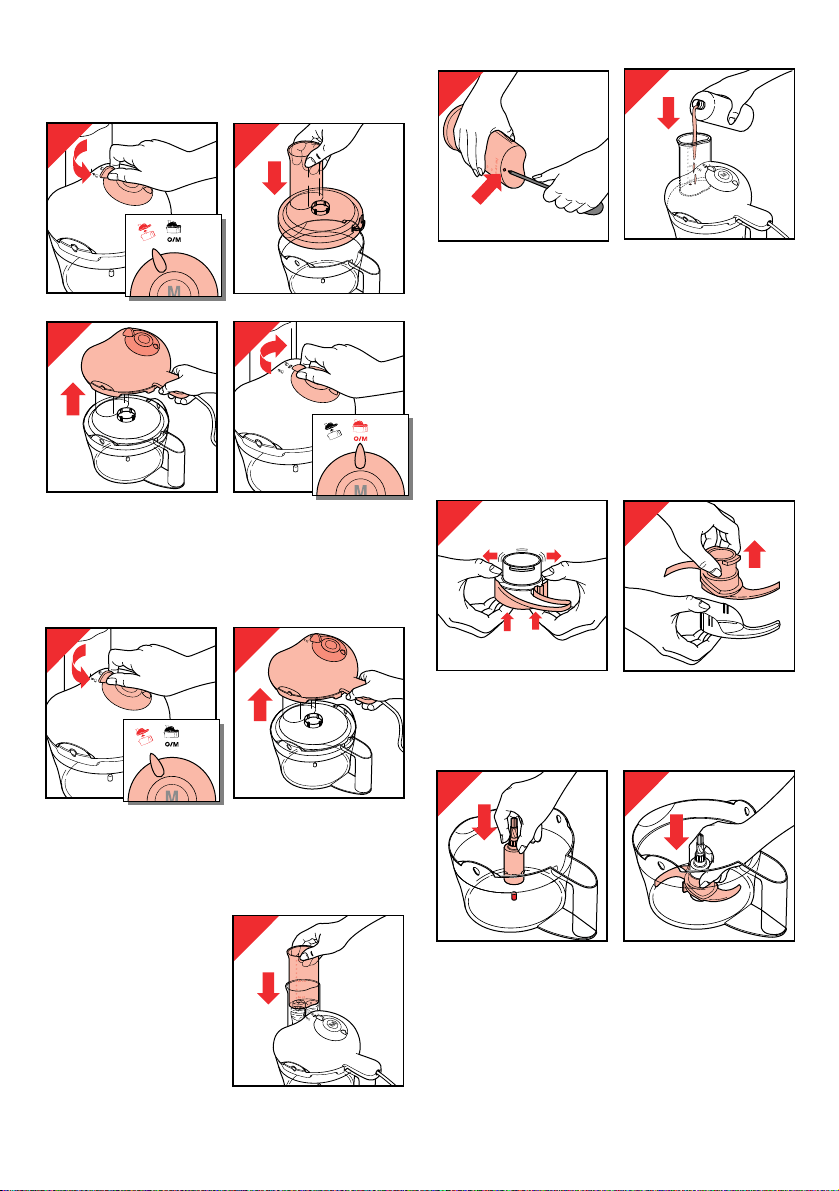 O/M
M

O/M
M

O/M
M