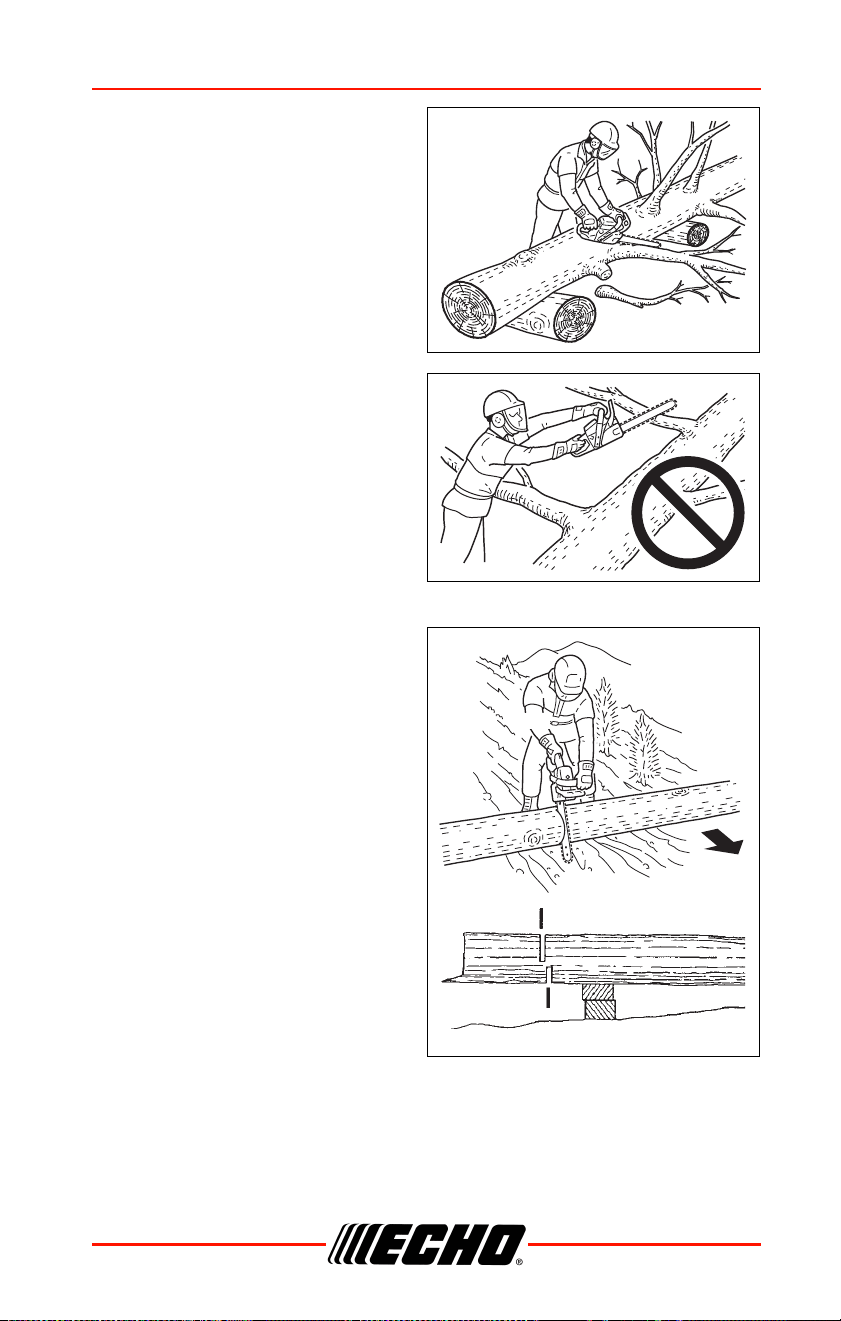 ECHO®