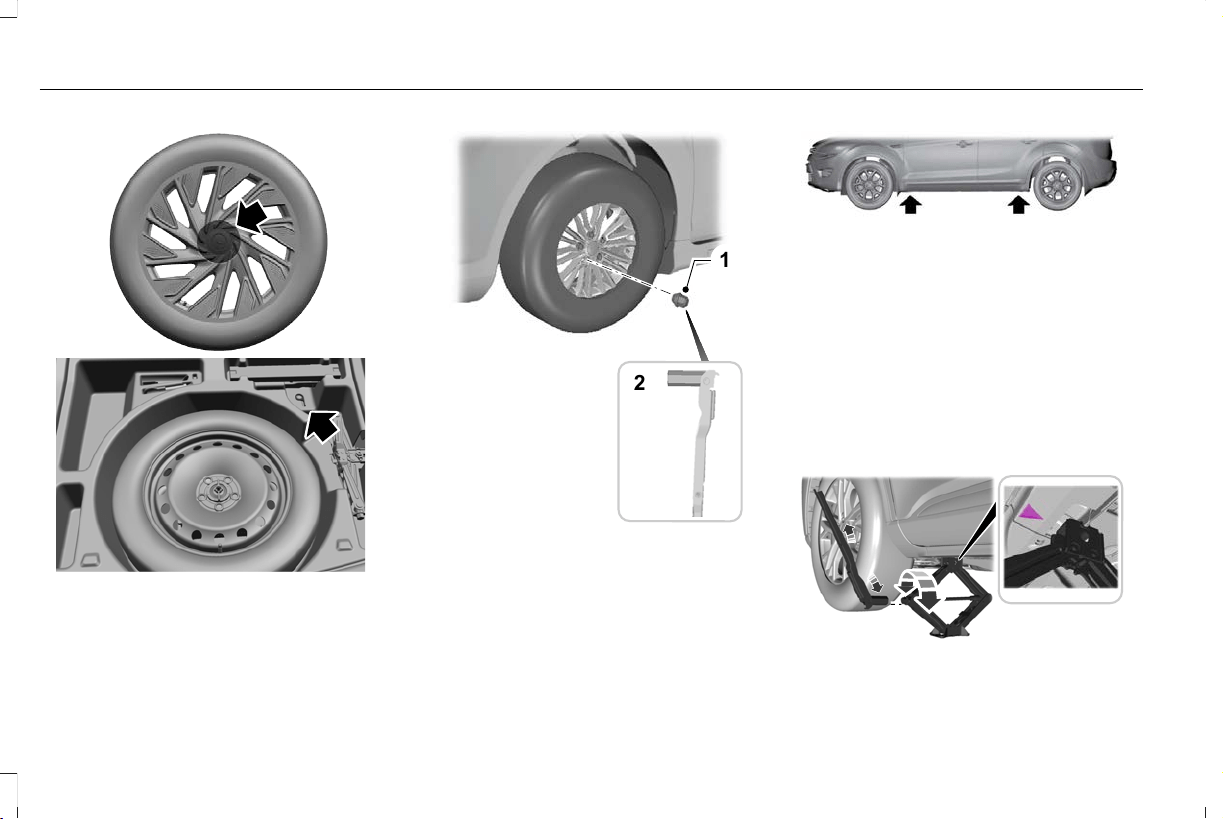 1

2