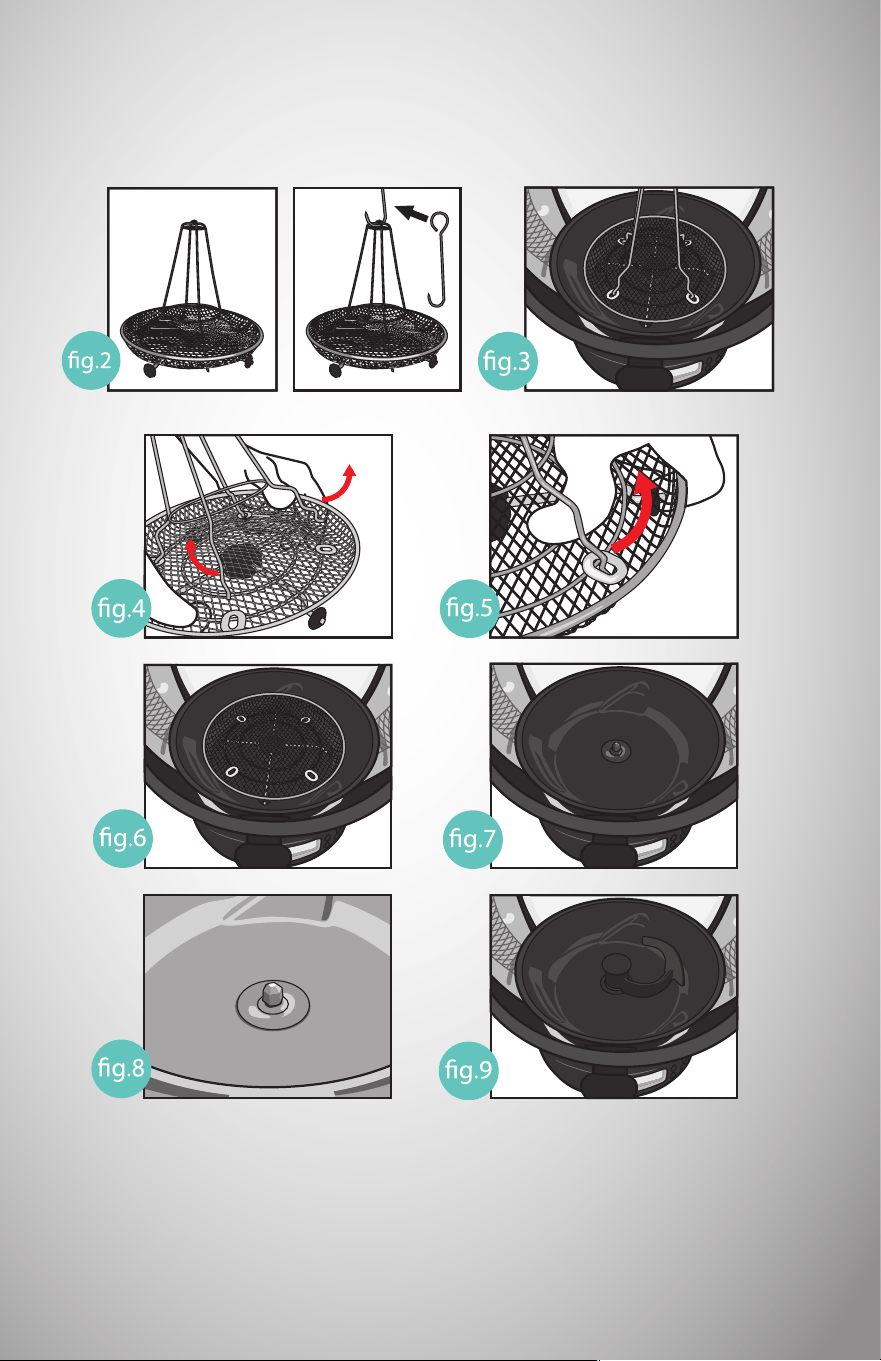 fig.2

fig.3

fig.4

fig.5

fig.6

fig.7

fig.8

fig.9