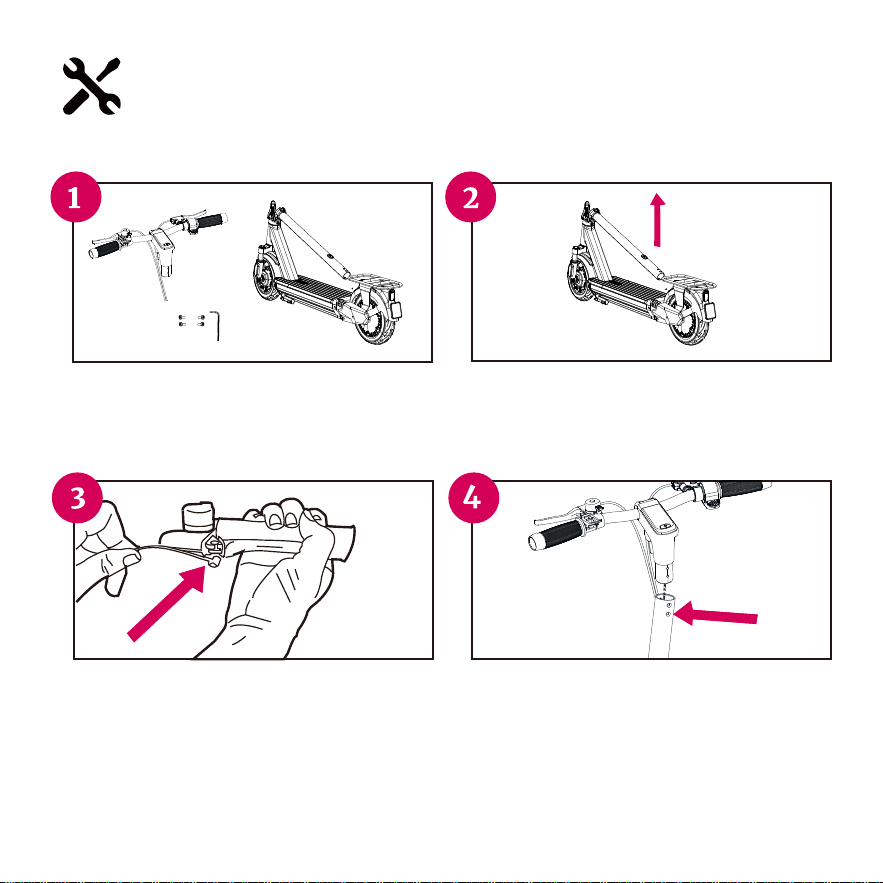 1

2

3

4