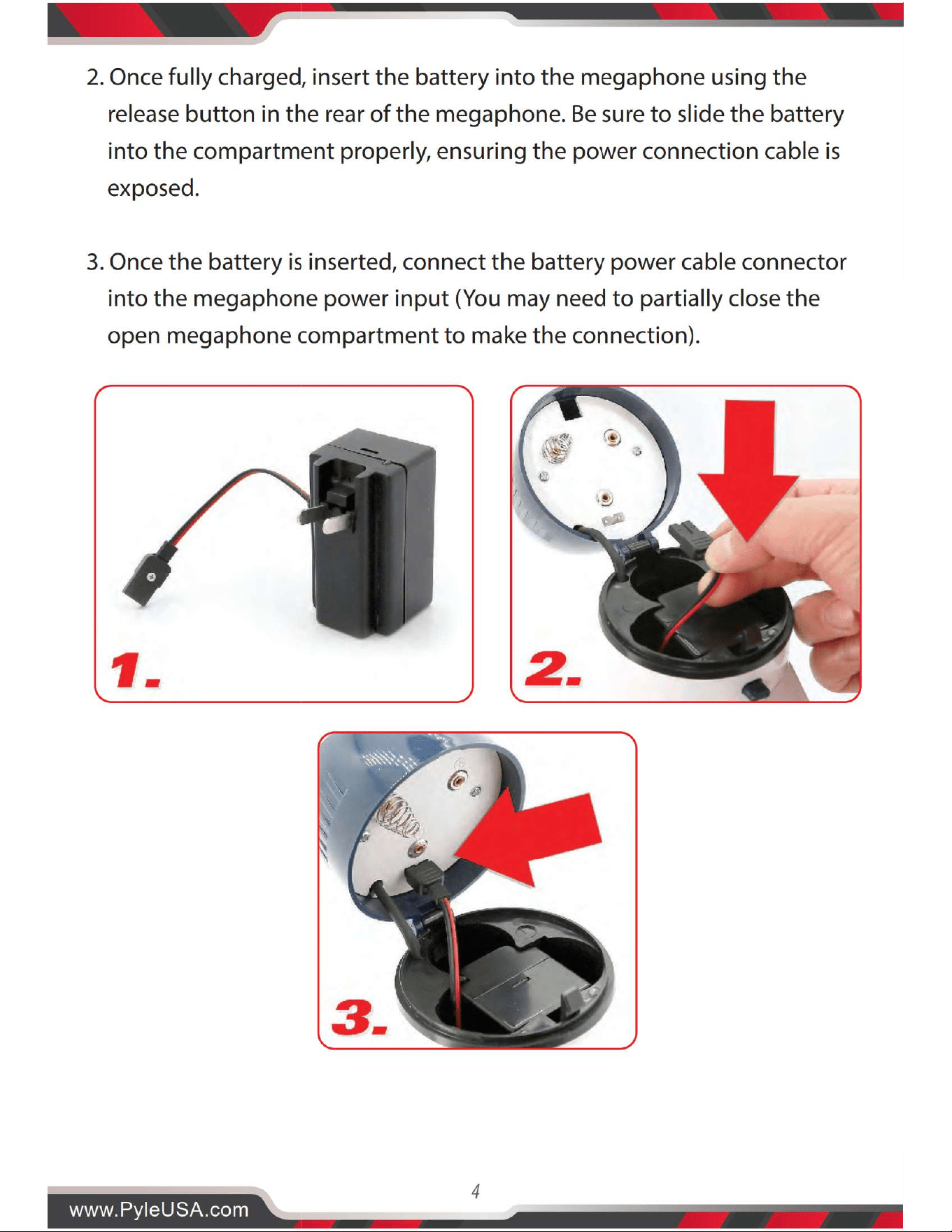 2. Once fully charged, insert the battery into the megaphone using the release button in the rear of the megaphone. Be sure to slide the battery into the compartment properly, ensuring the power connection cable is exposed.

3. Once the battery is inserted, connect the battery power cable connector into the megaphone power input (You may need to partially close the open megaphone compartment to make the connection).

1.

2.

3.

4

www.PyleUSA.com