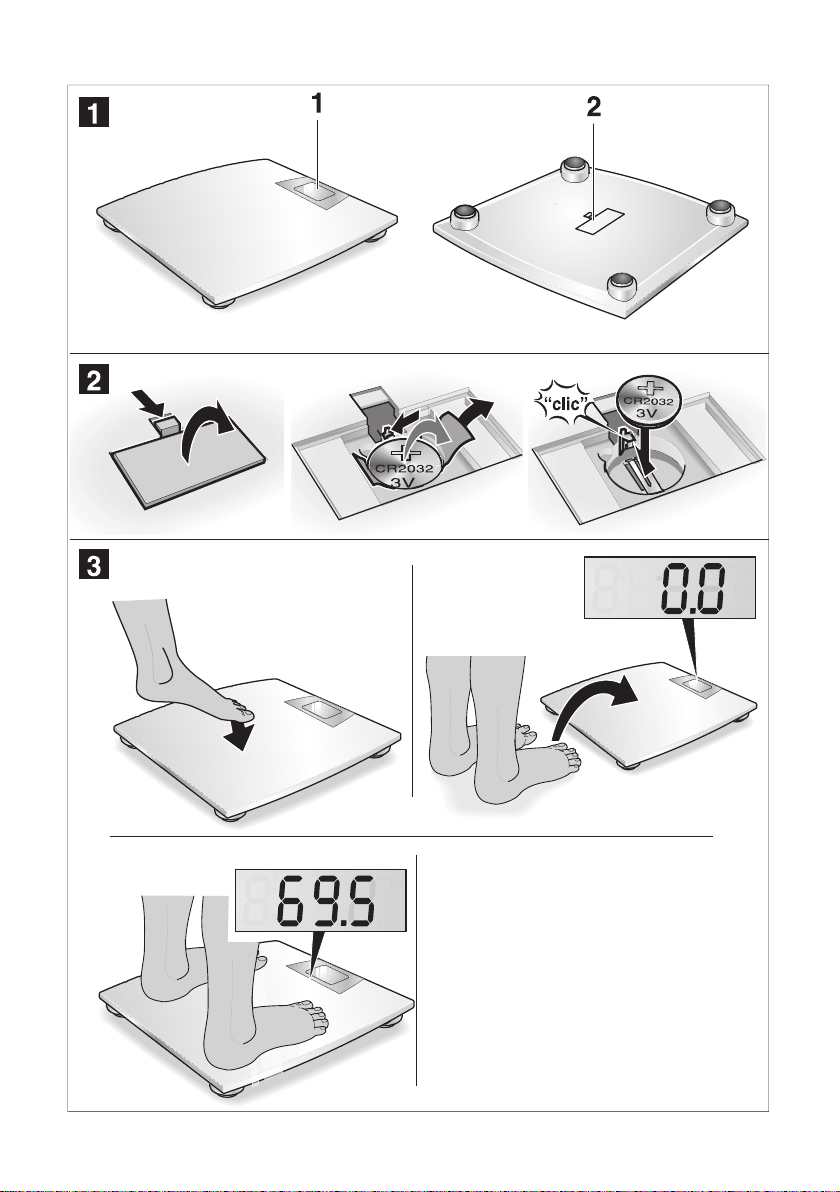 1

1

2

2

CR2032
3V

"clic"

CR2032
3V

3

0.0

69.5