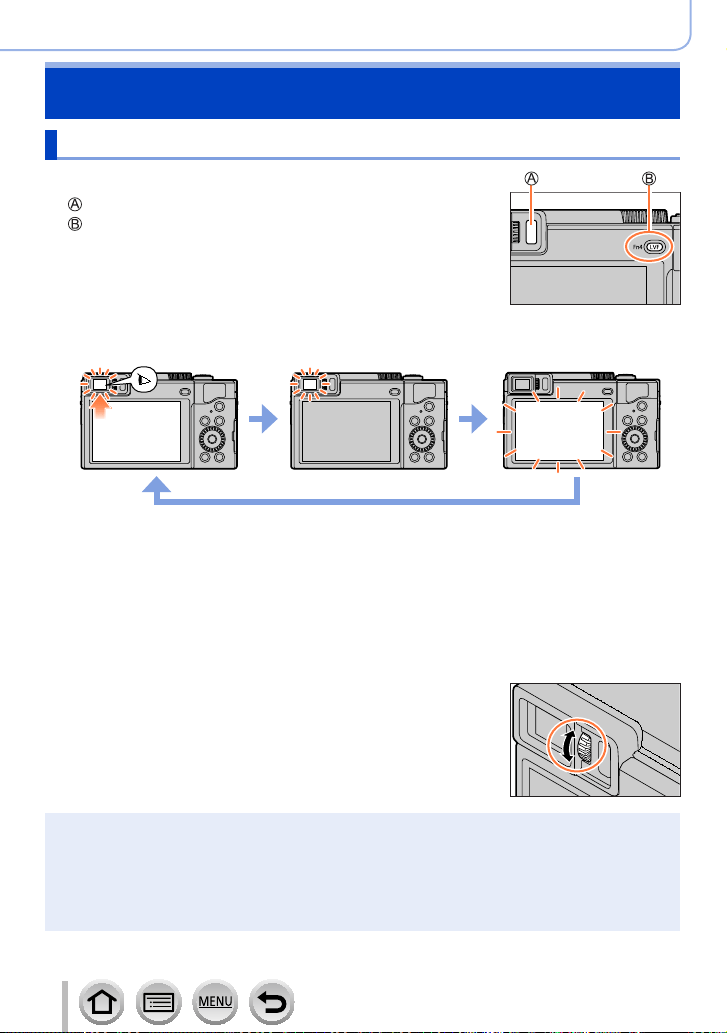 Ⓐ

Ⓑ

Ⓐ Ⓑ

Fn4 LVF

MENU