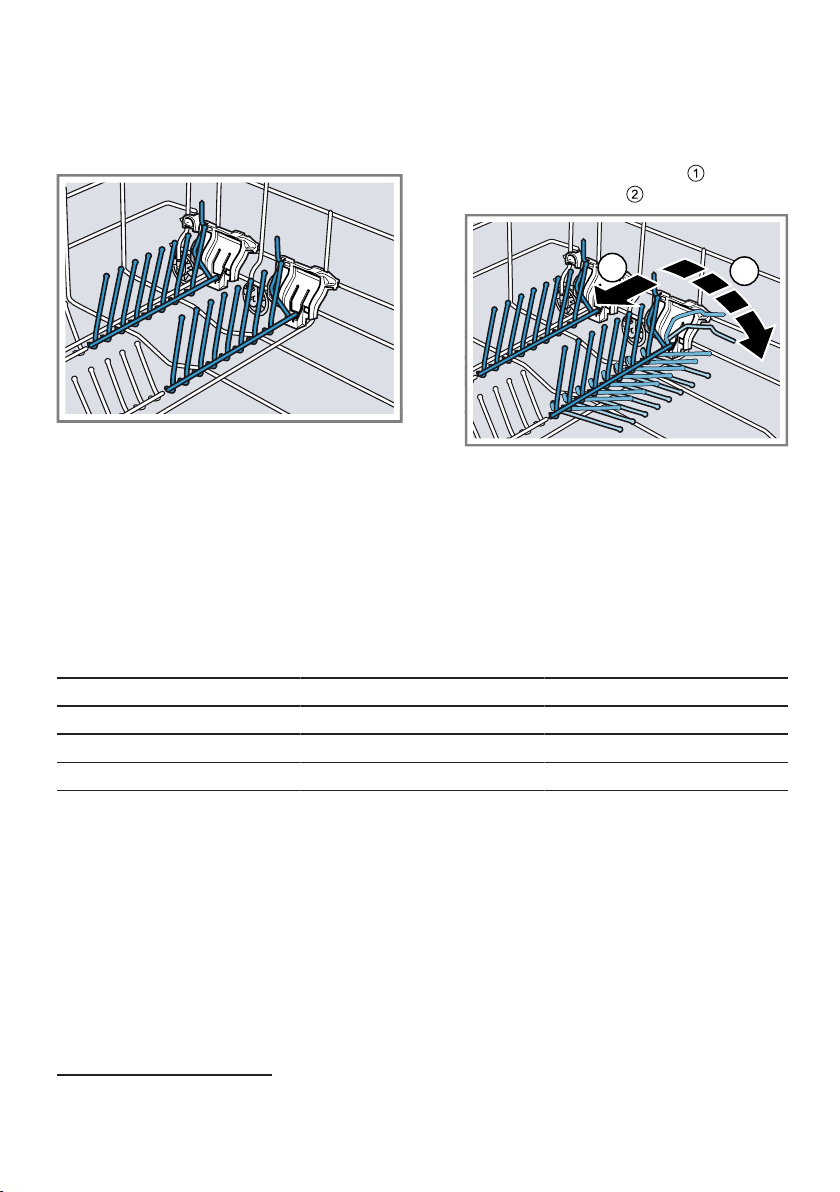 ①
②