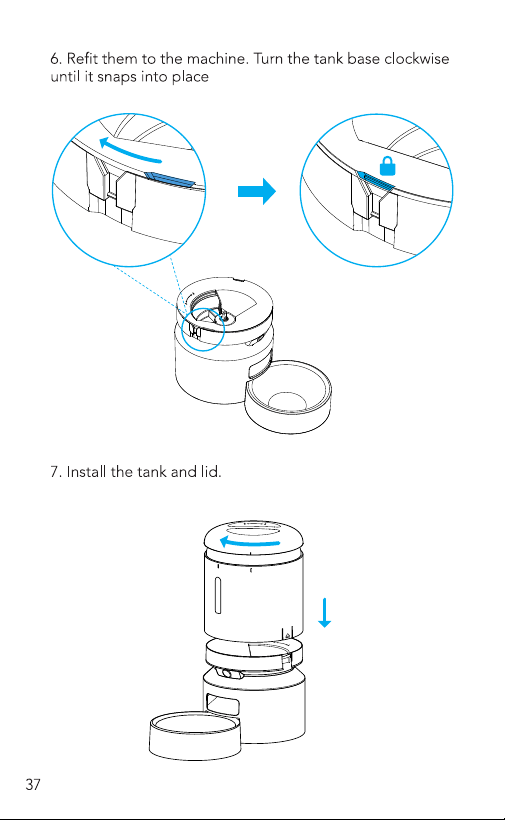 6. Refit them to the machine. Turn the tank base clockwise until it snaps into place

7. Install the tank and lid.

37