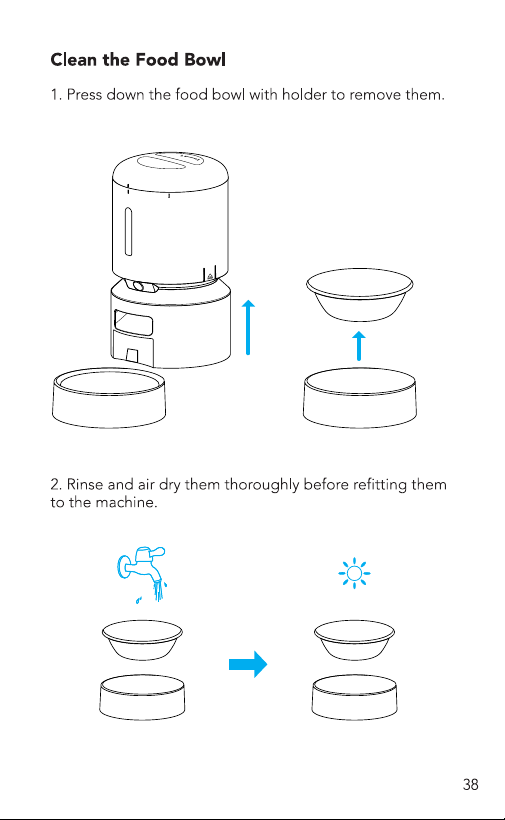 Clean the Food Bowl

1. Press down the food bowl with holder to remove them.

2. Rinse and air dry them thoroughly before refitting them to the machine.

38