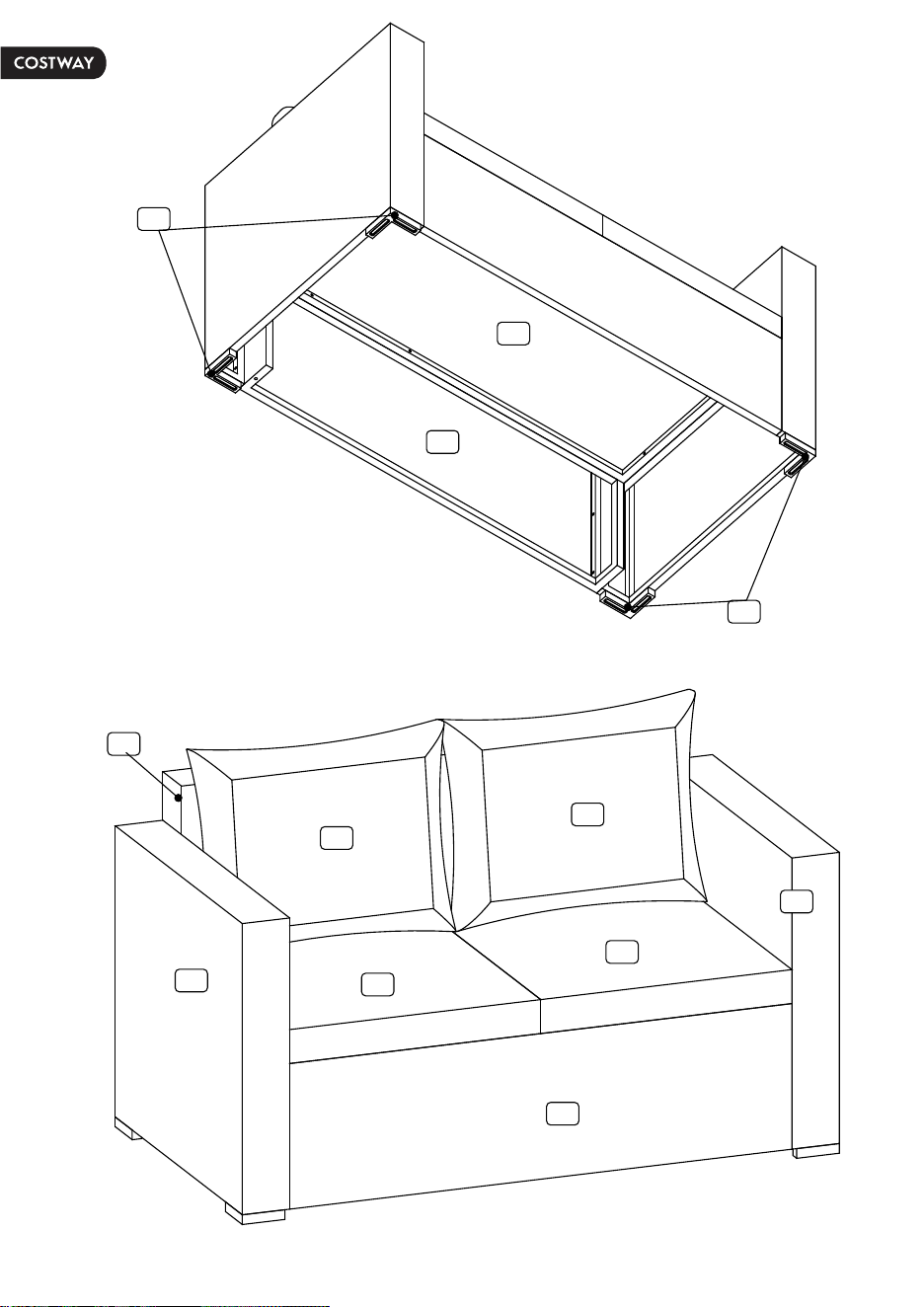 COSTWAY