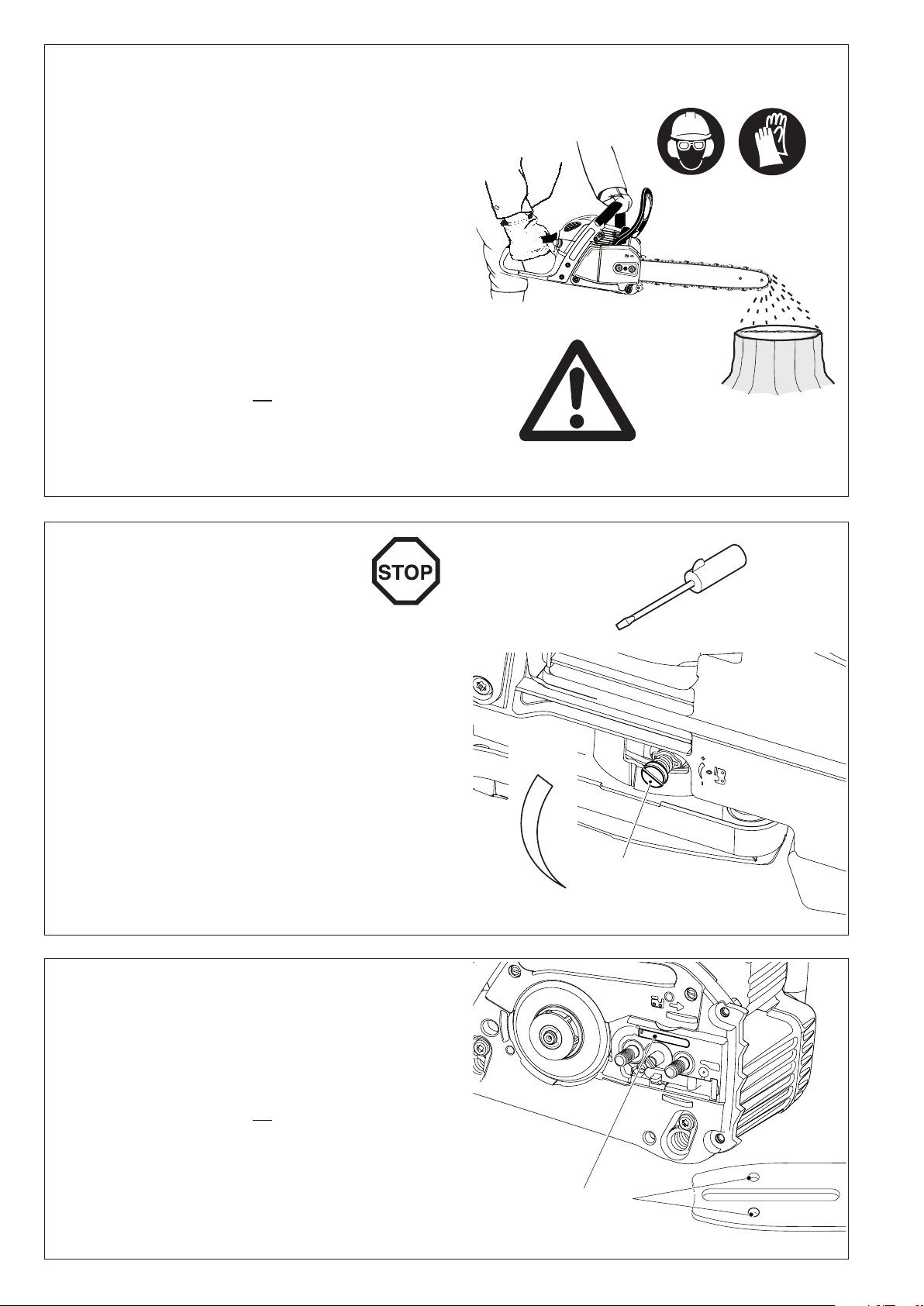 STOP