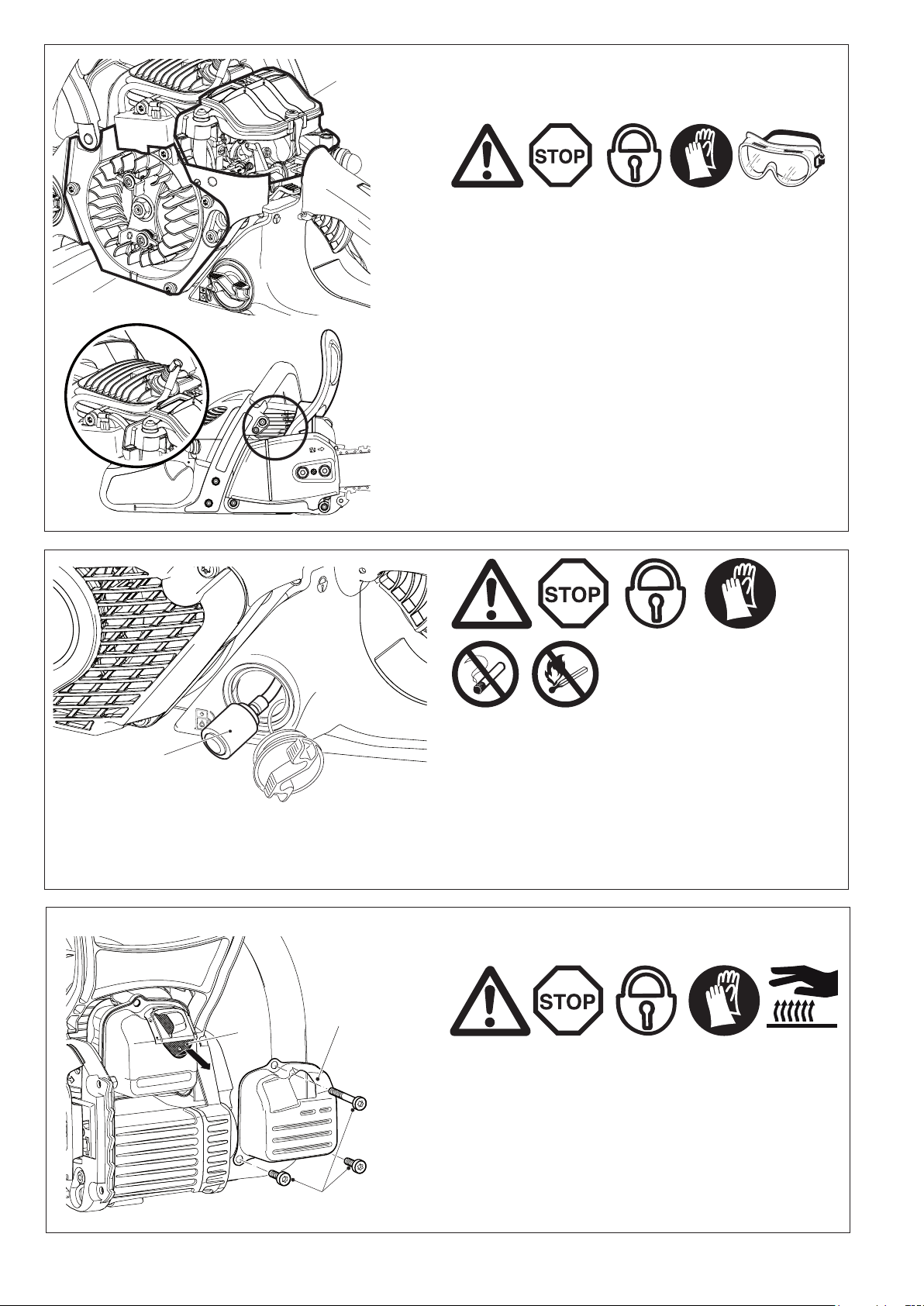 STOP

STOP

STOP