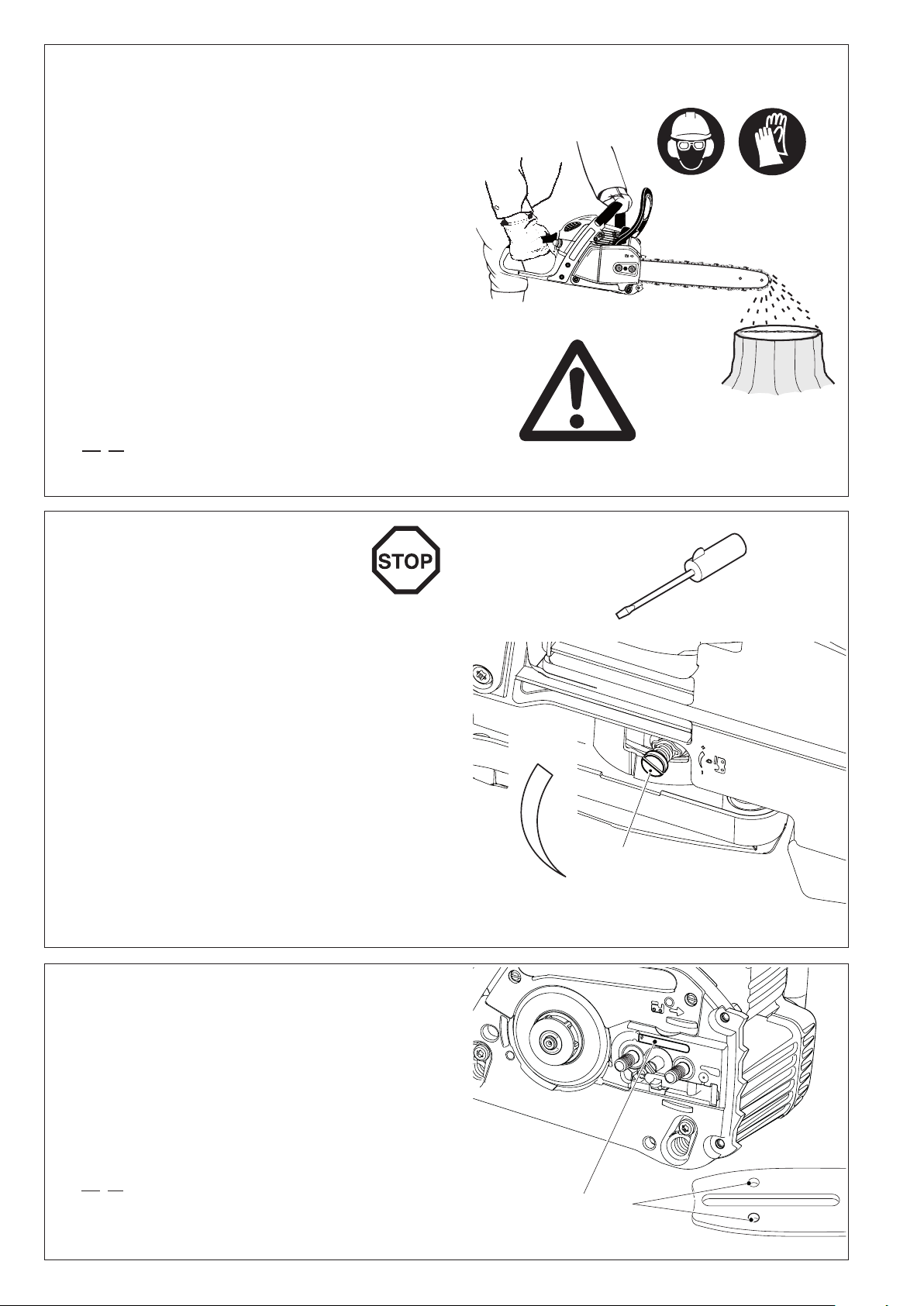 STOP