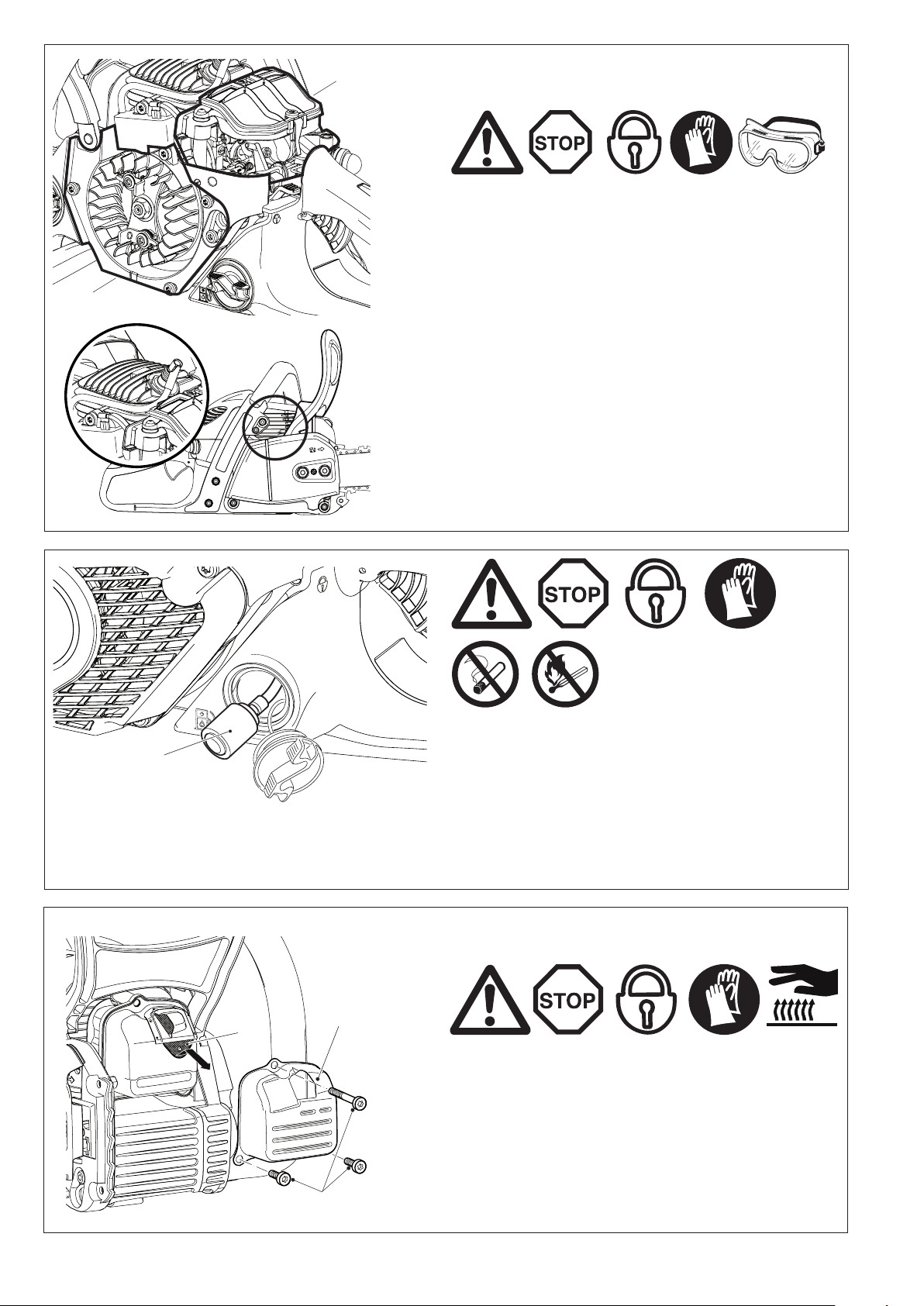 STOP

STOP

STOP