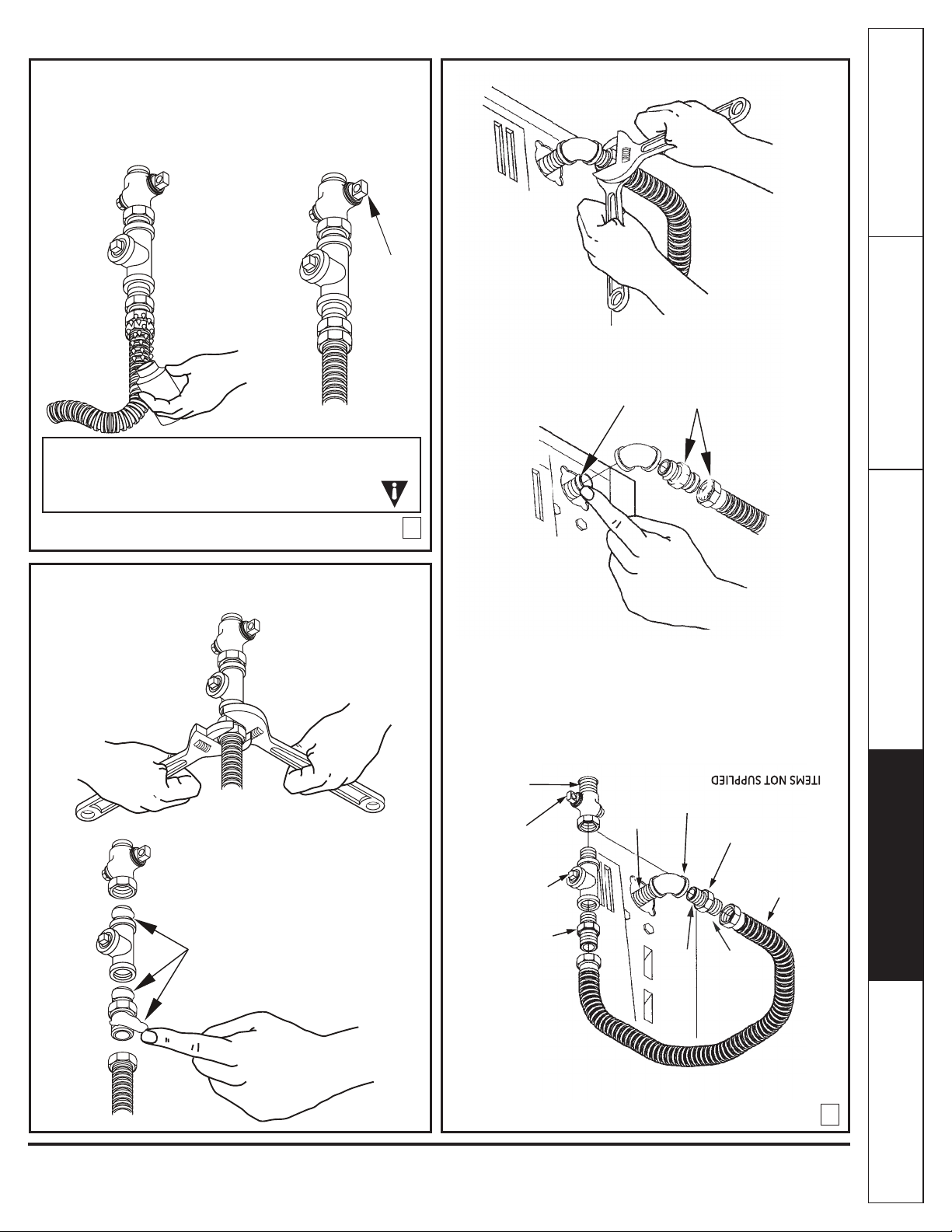 ITEMS NOT SUPPLIED