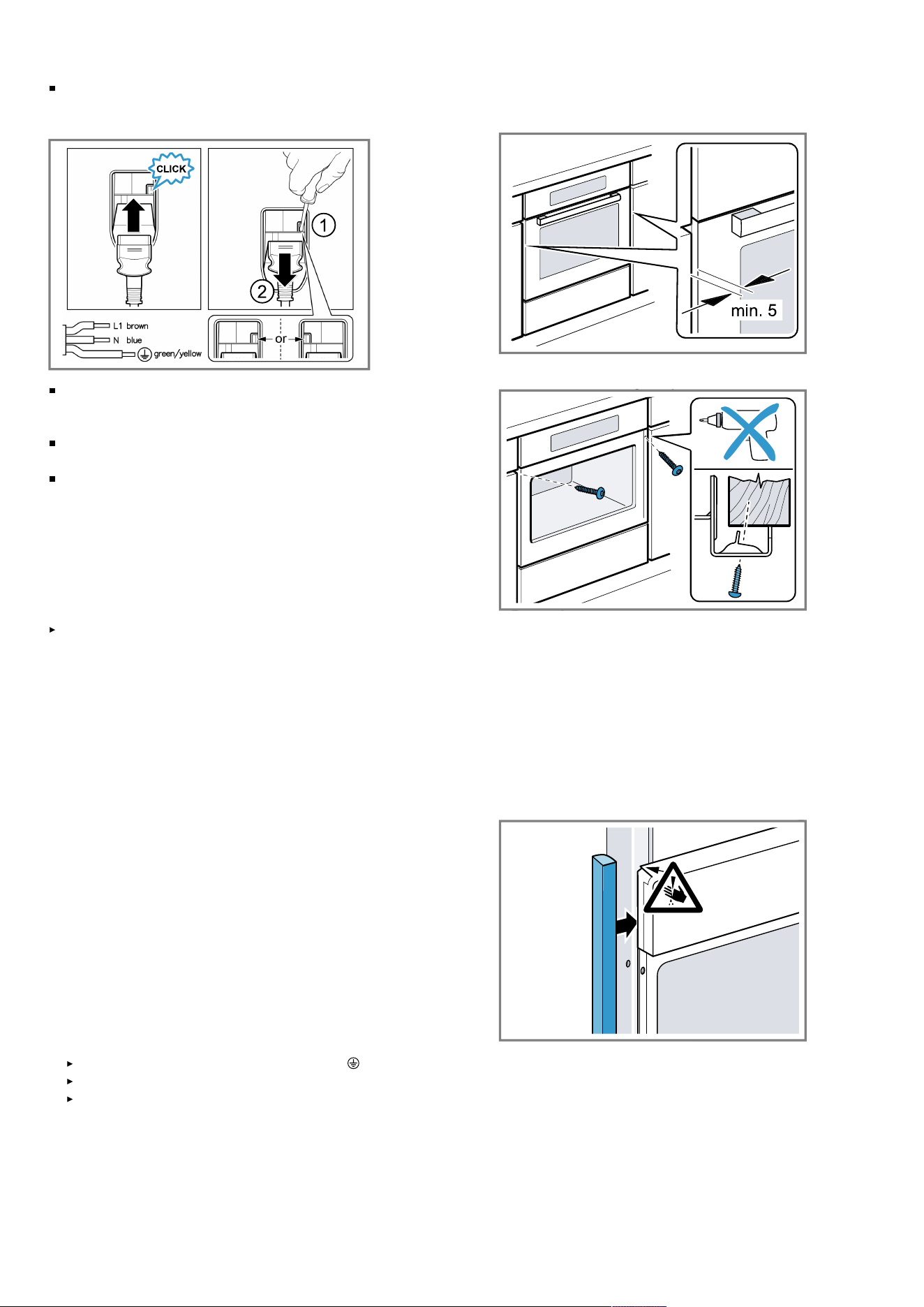 CLICK

1

2

L1 brown
N blue
green/yellow

or

min. 5