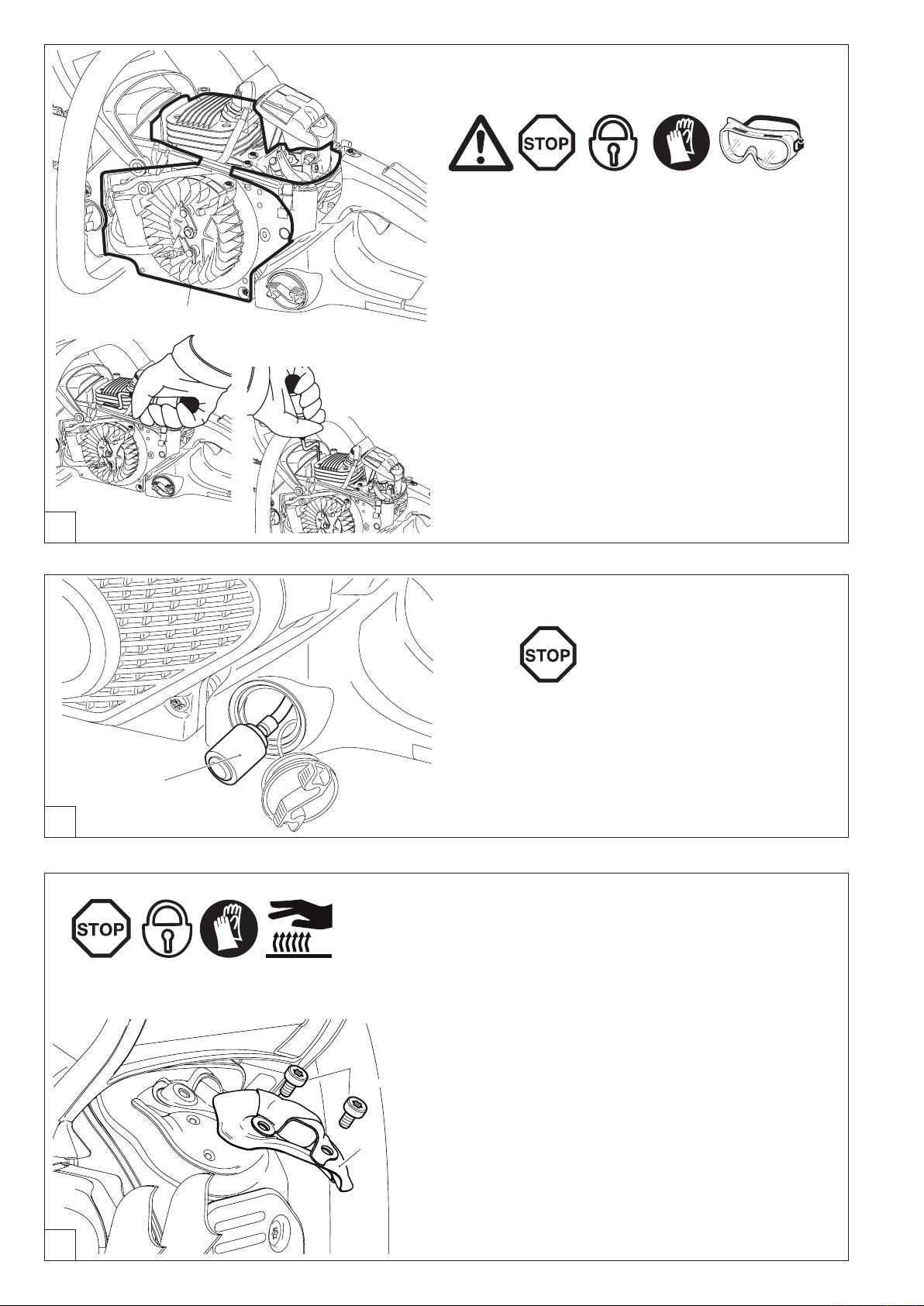 STOP

STOP

STOP