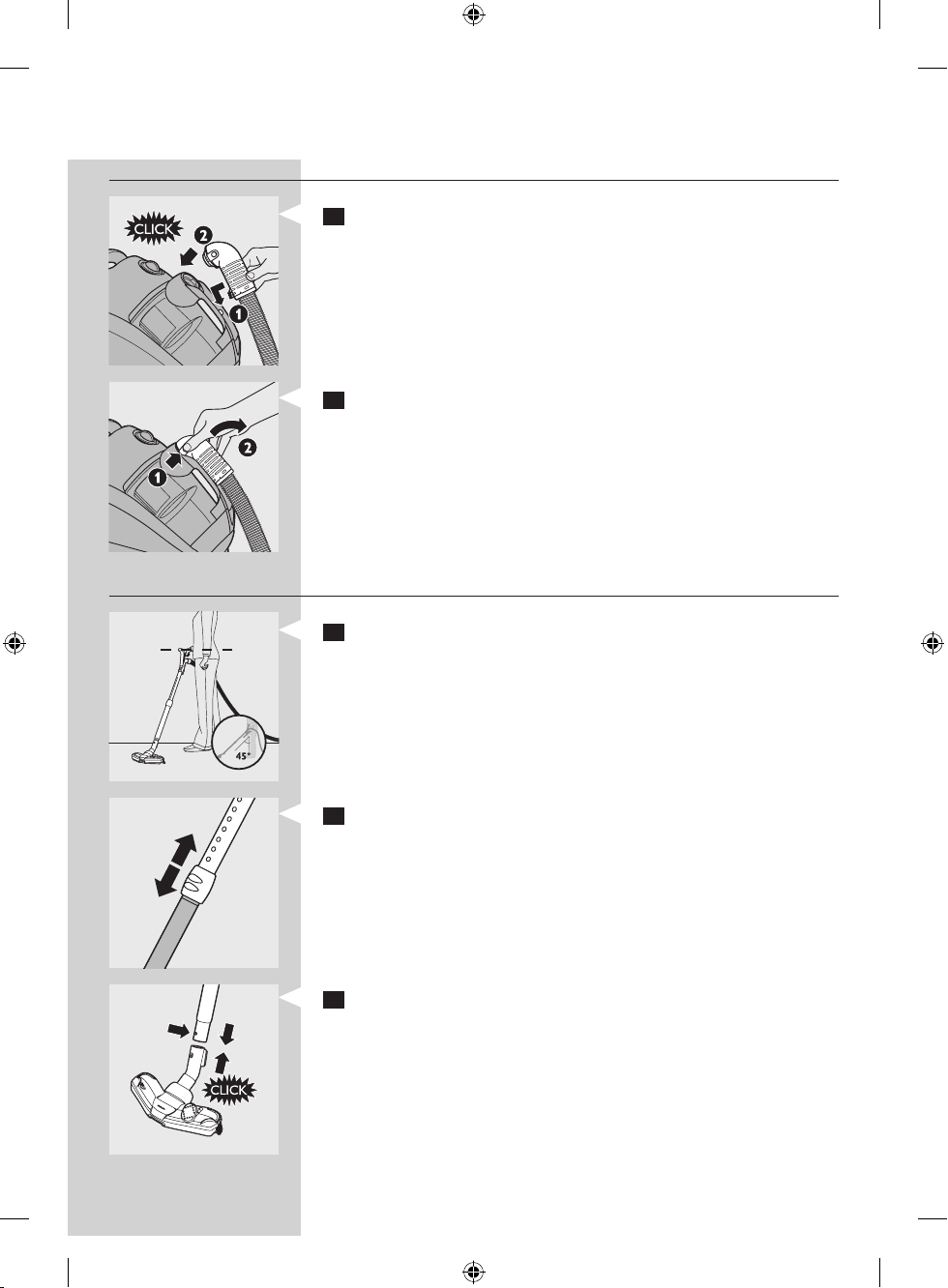 CLICK
2
1

1
2

45°

CLICK