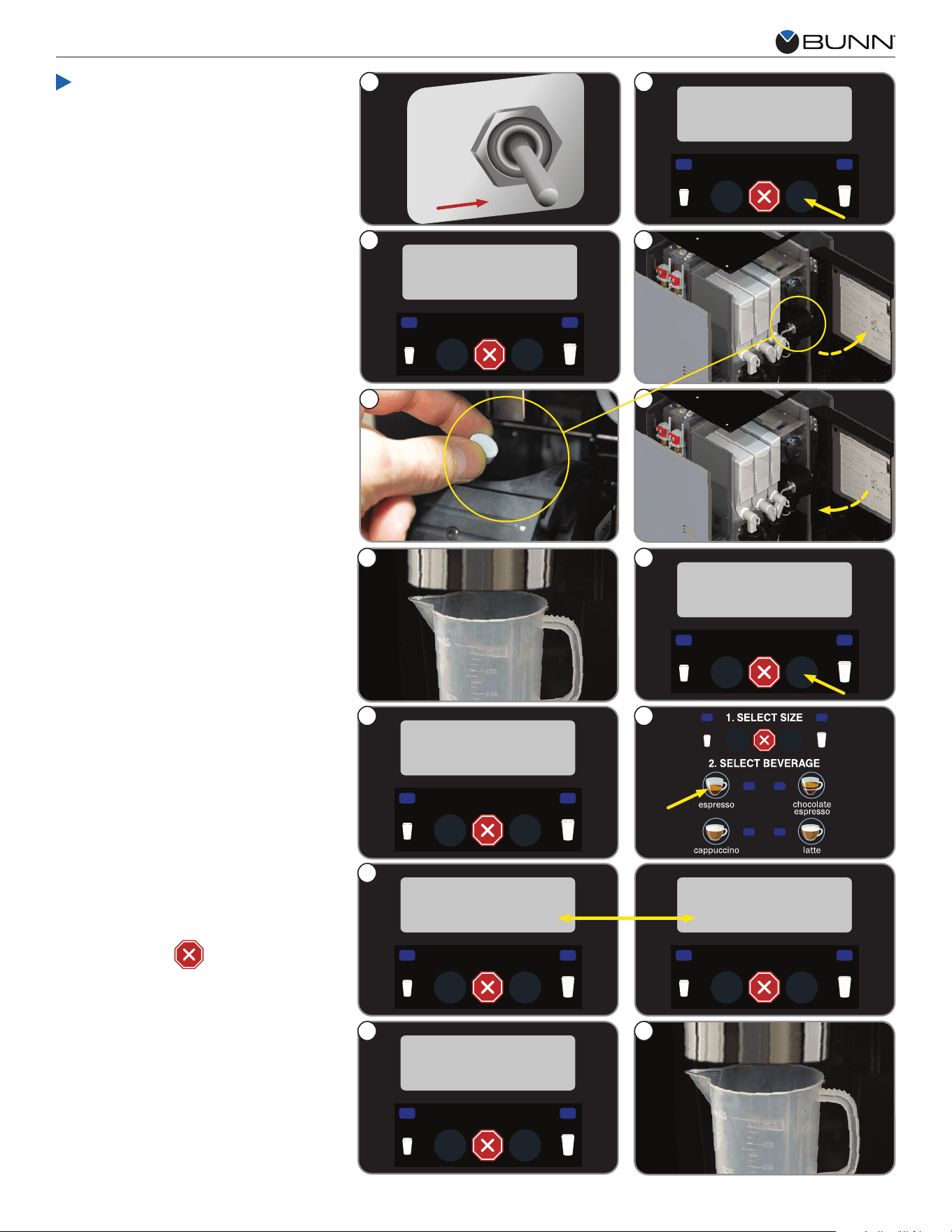 BUNN

1. SELECT SIZE

2. SELECT BEVERAGE

espresso

chocolate espresso

cappuccino

latte