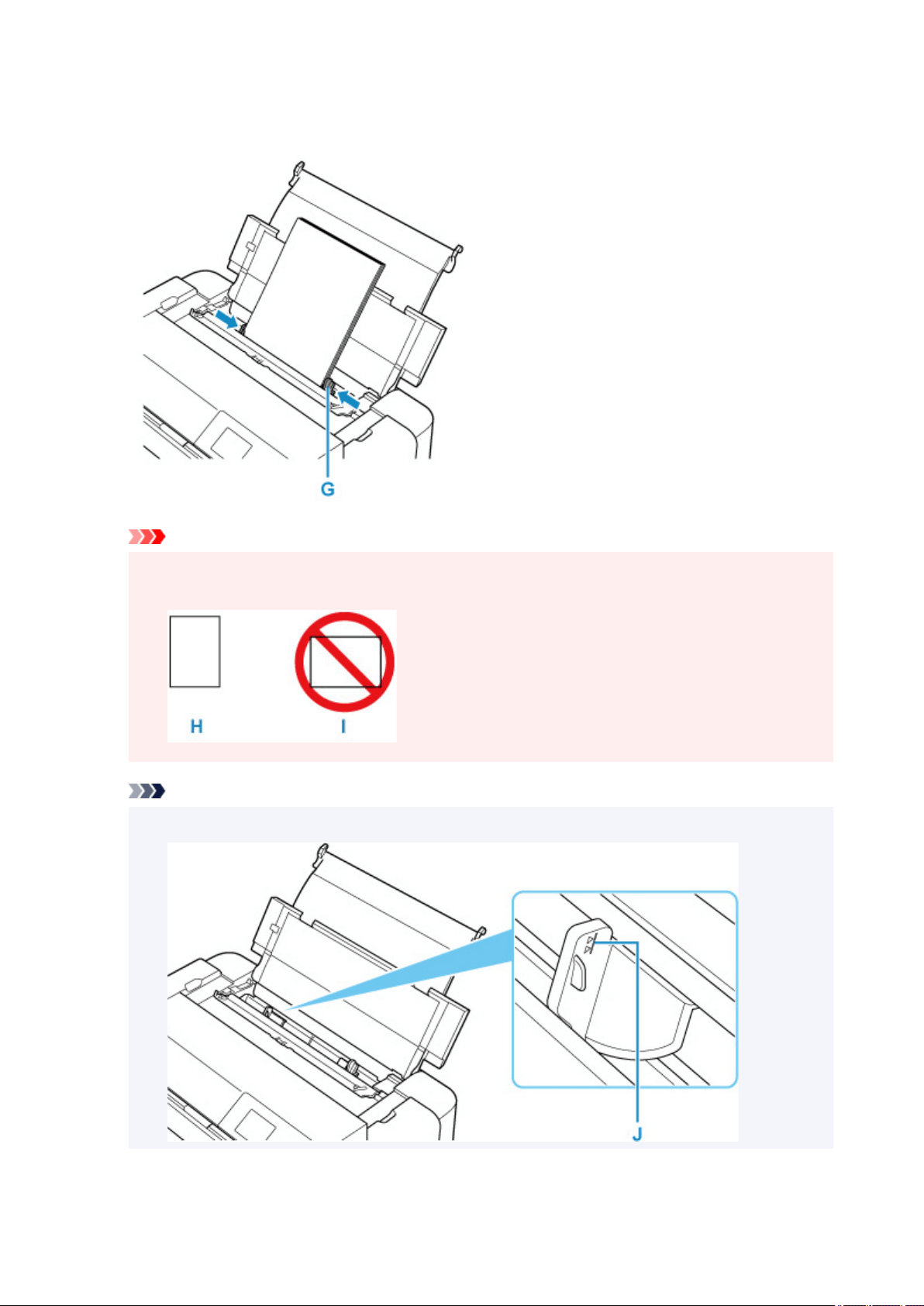 G

H

I

J