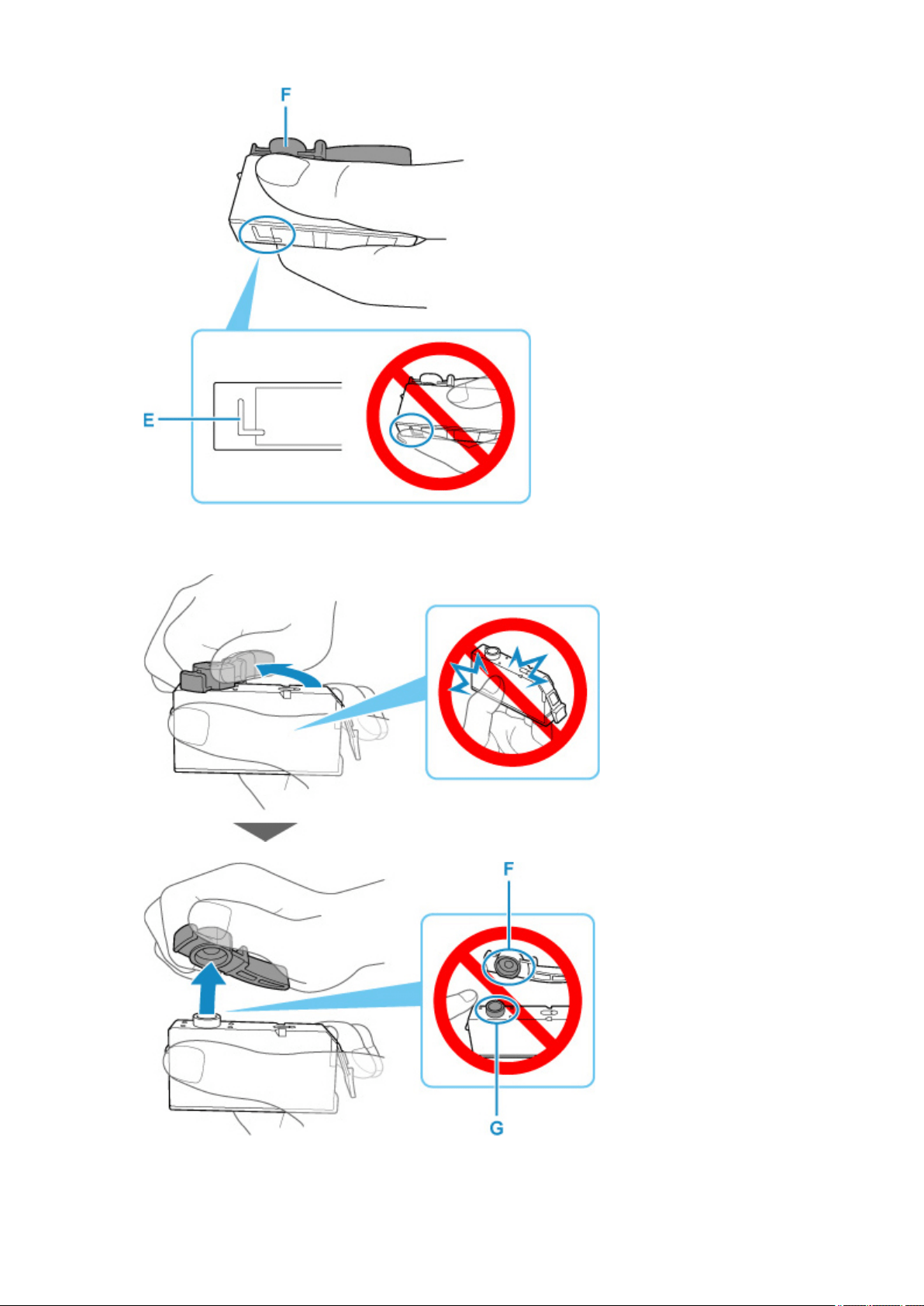 F

E

F

G