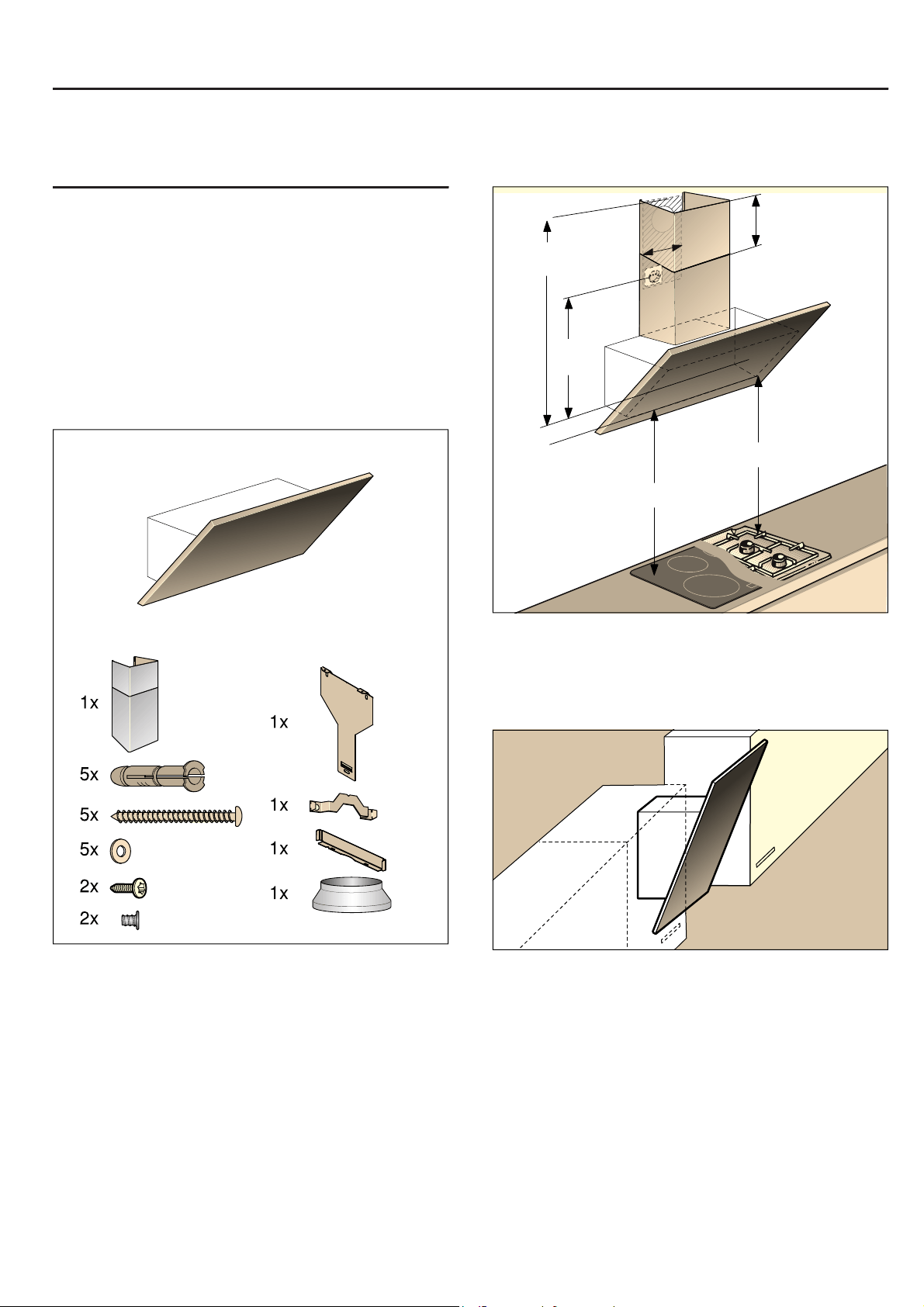 1x
5x
5x
5x
2x
2x
1x
1x
1x
1x