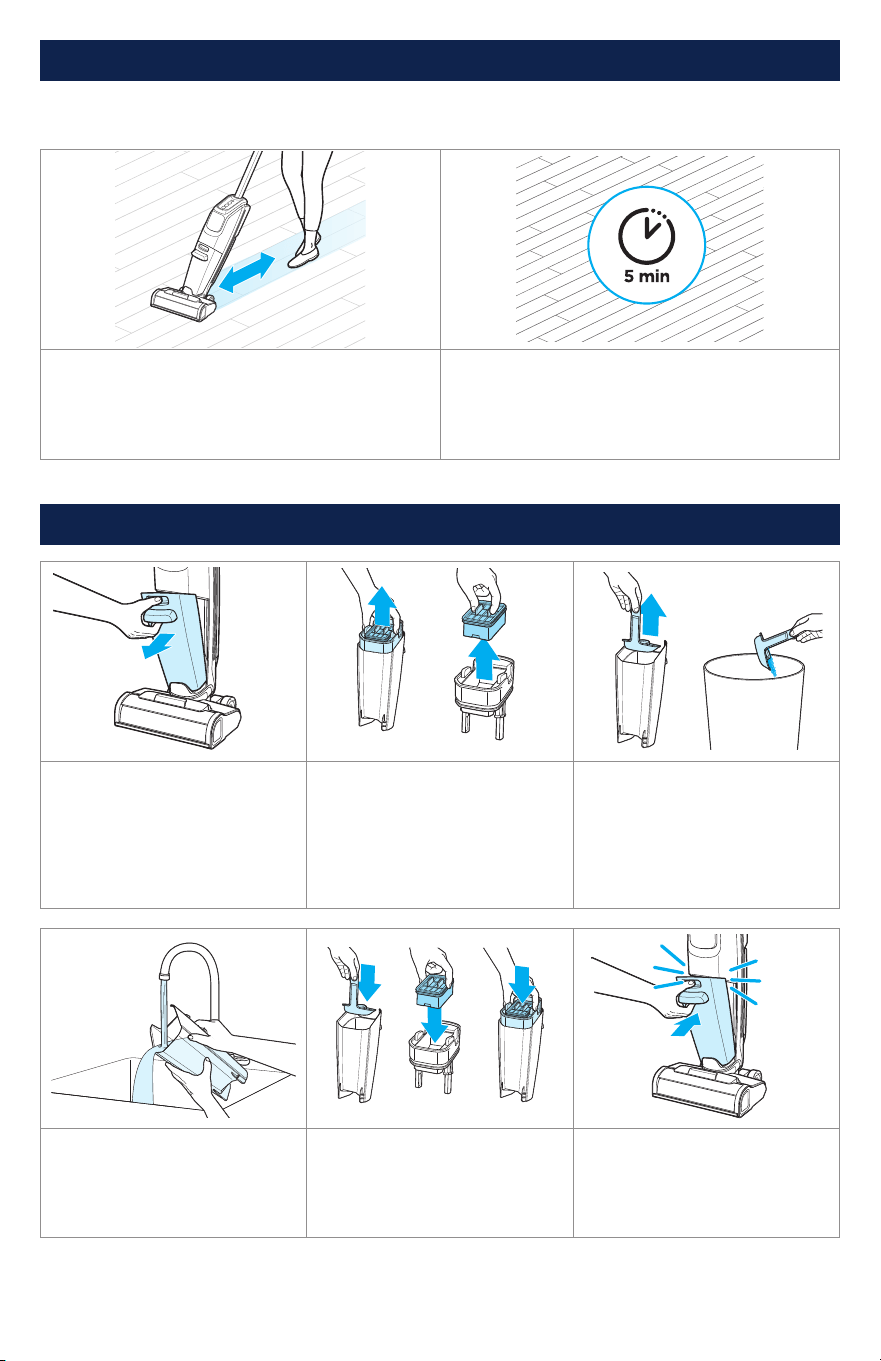 5 min