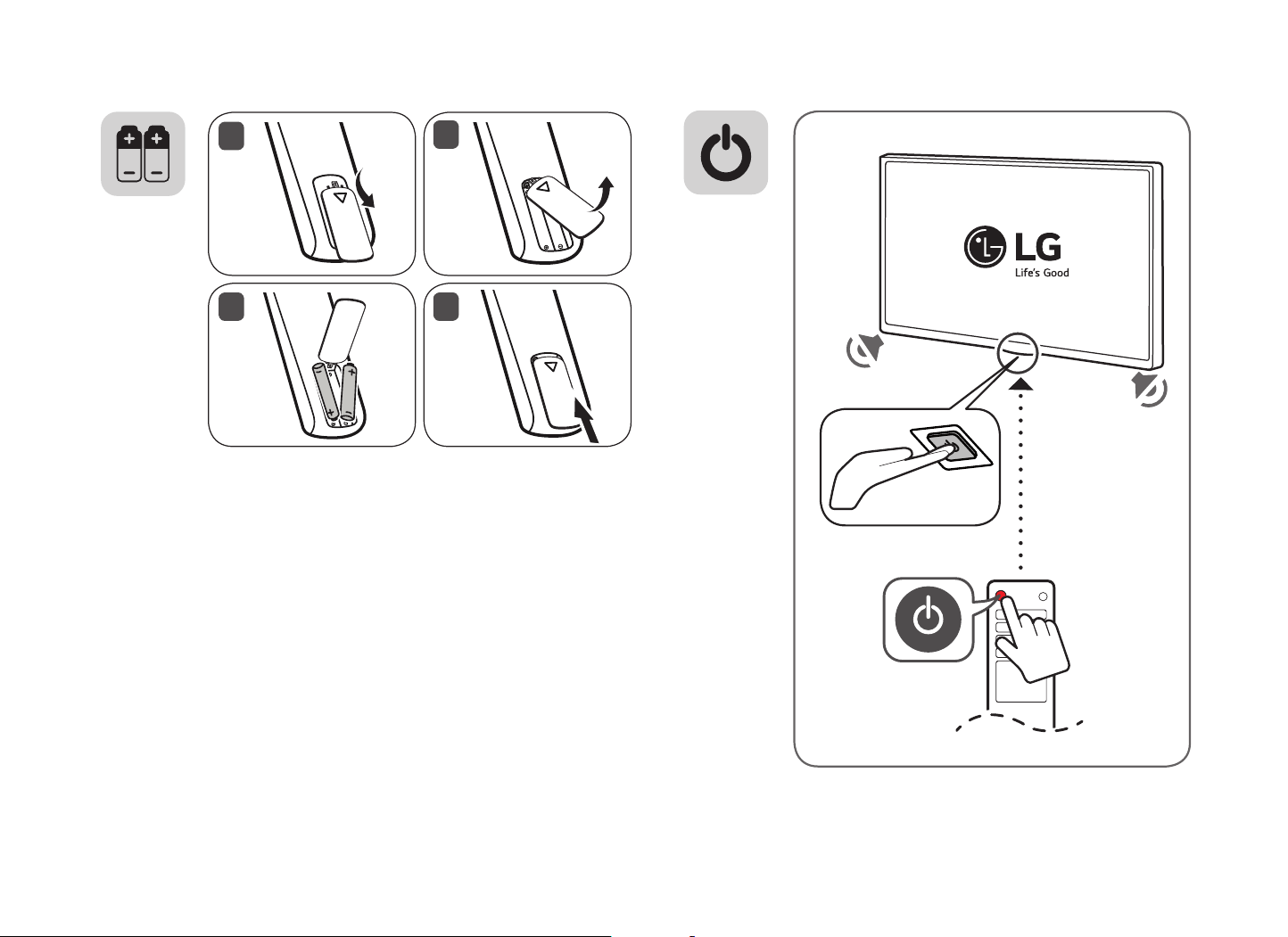 LG
Life's Good