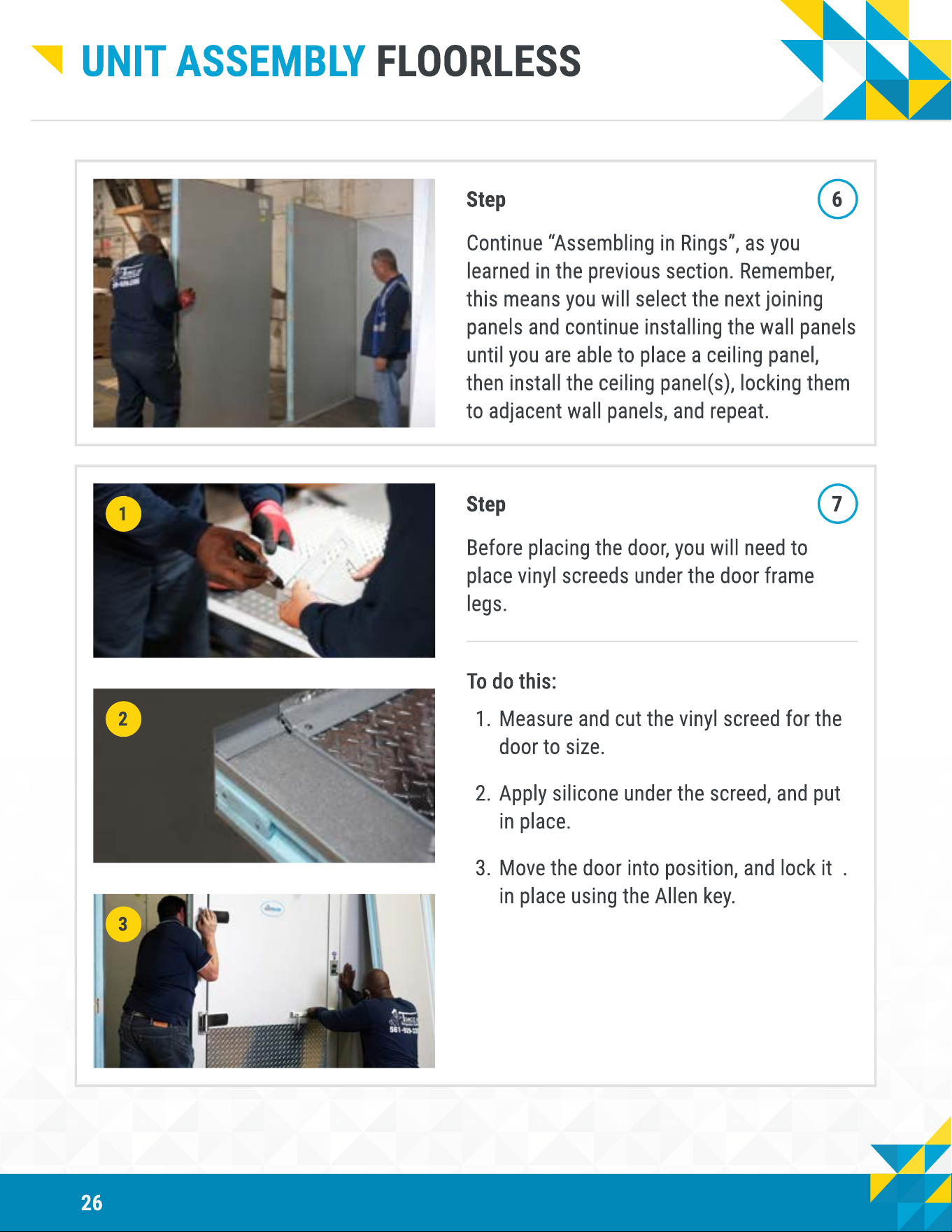 UNIT ASSEMBLY FLOORLESS

Step
6

Continue "Assembling in Rings", as you learned in the previous section. Remember, this means you will select the next joining panels and continue installing the wall panels until you are able to place a ceiling panel, then install the ceiling panel(s), locking them to adjacent wall panels, and repeat.

1

2

3

Step
7

Before placing the door, you will need to place vinyl screeds under the door frame legs.

To do this:

1. Measure and cut the vinyl screed for the door to size.

2. Apply silicone under the screed, and put in place.

3. Move the door into position, and lock it . in place using the Allen key.

26