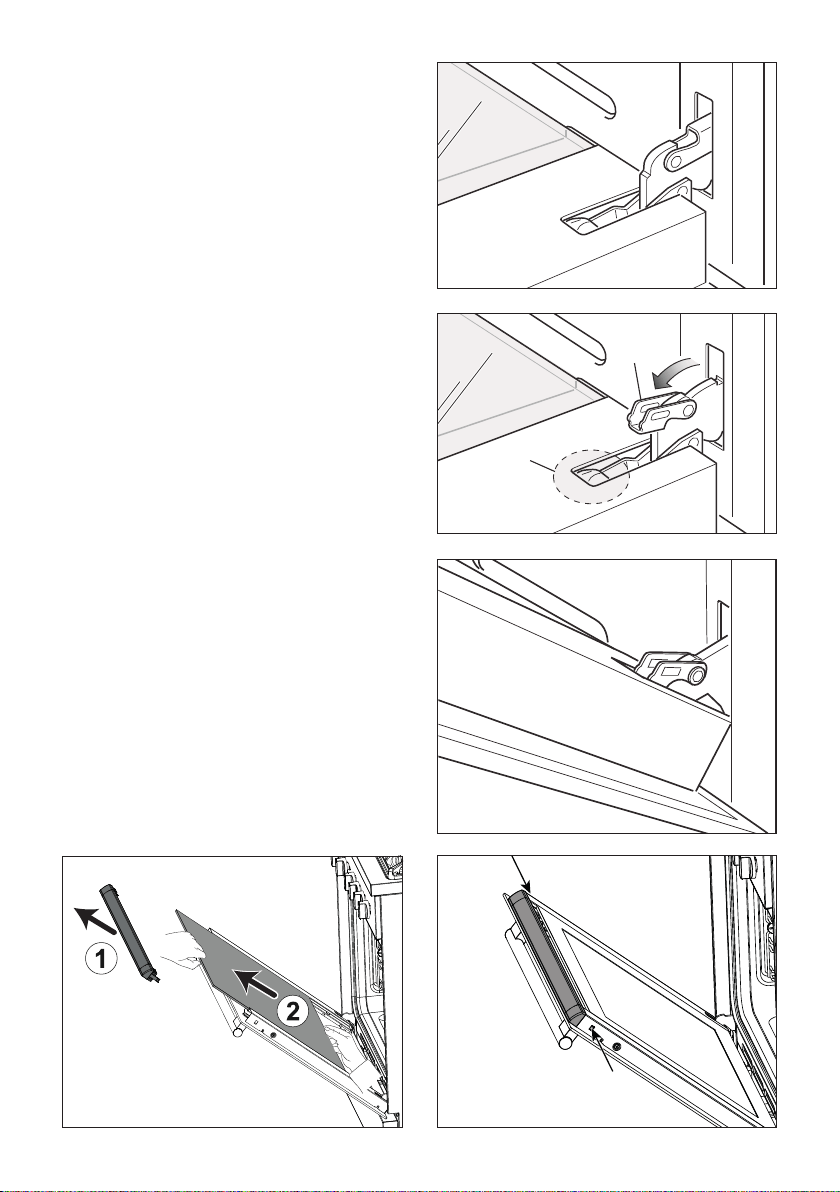 1

2