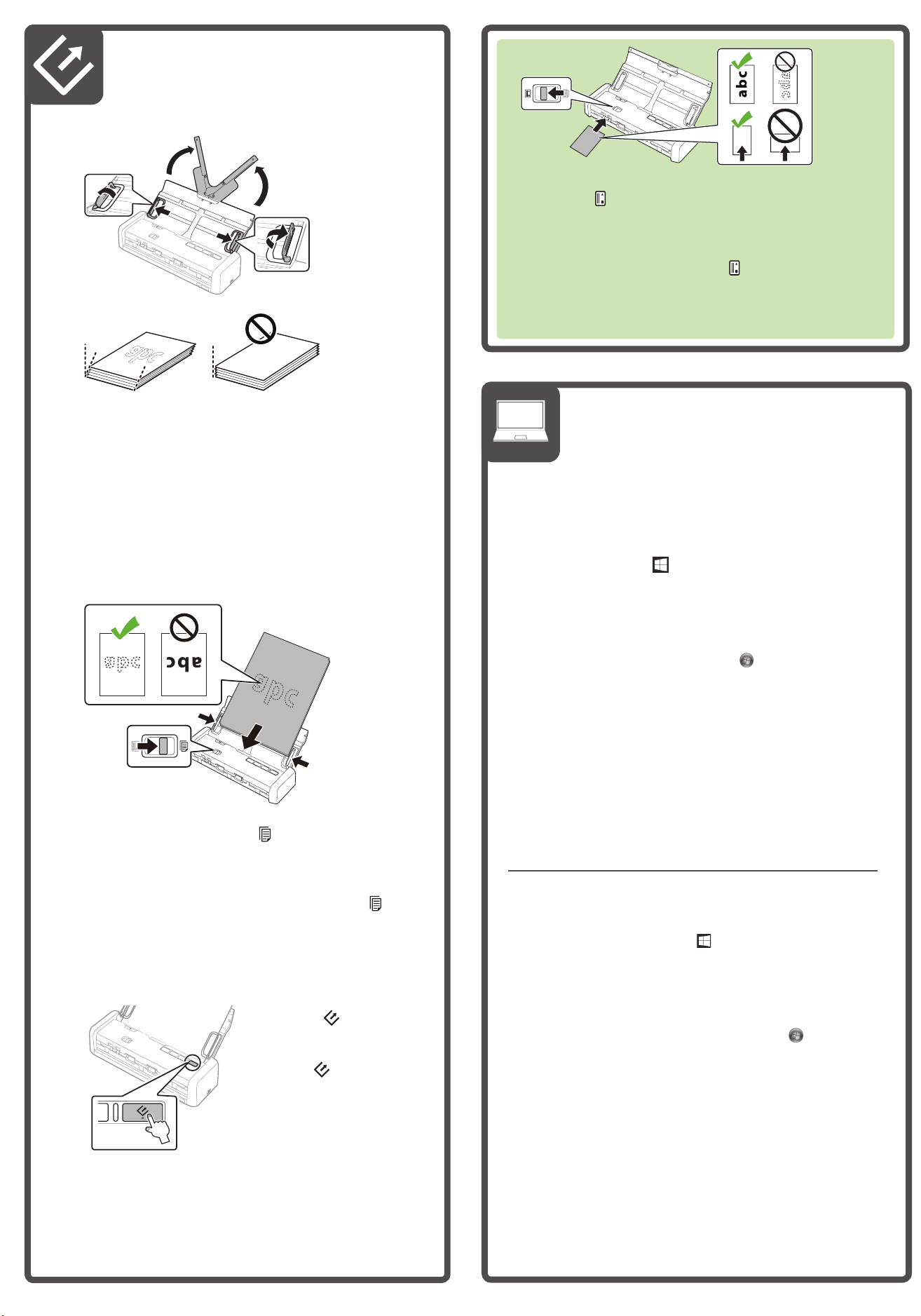 abc

abc

abc

abc

abc

abc