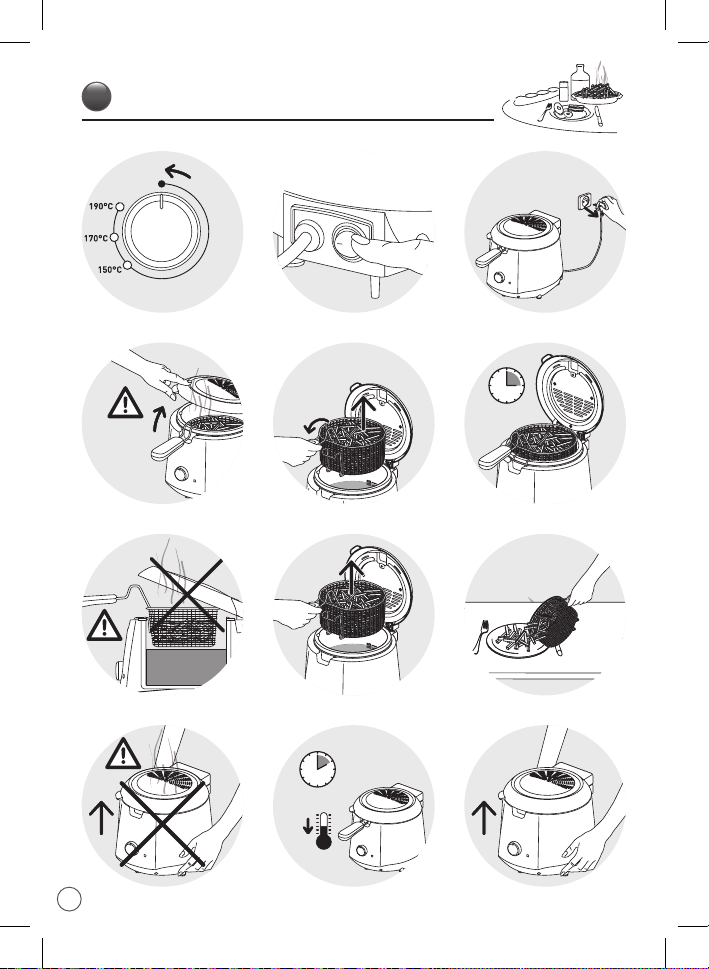 190°C
170°C
150°C