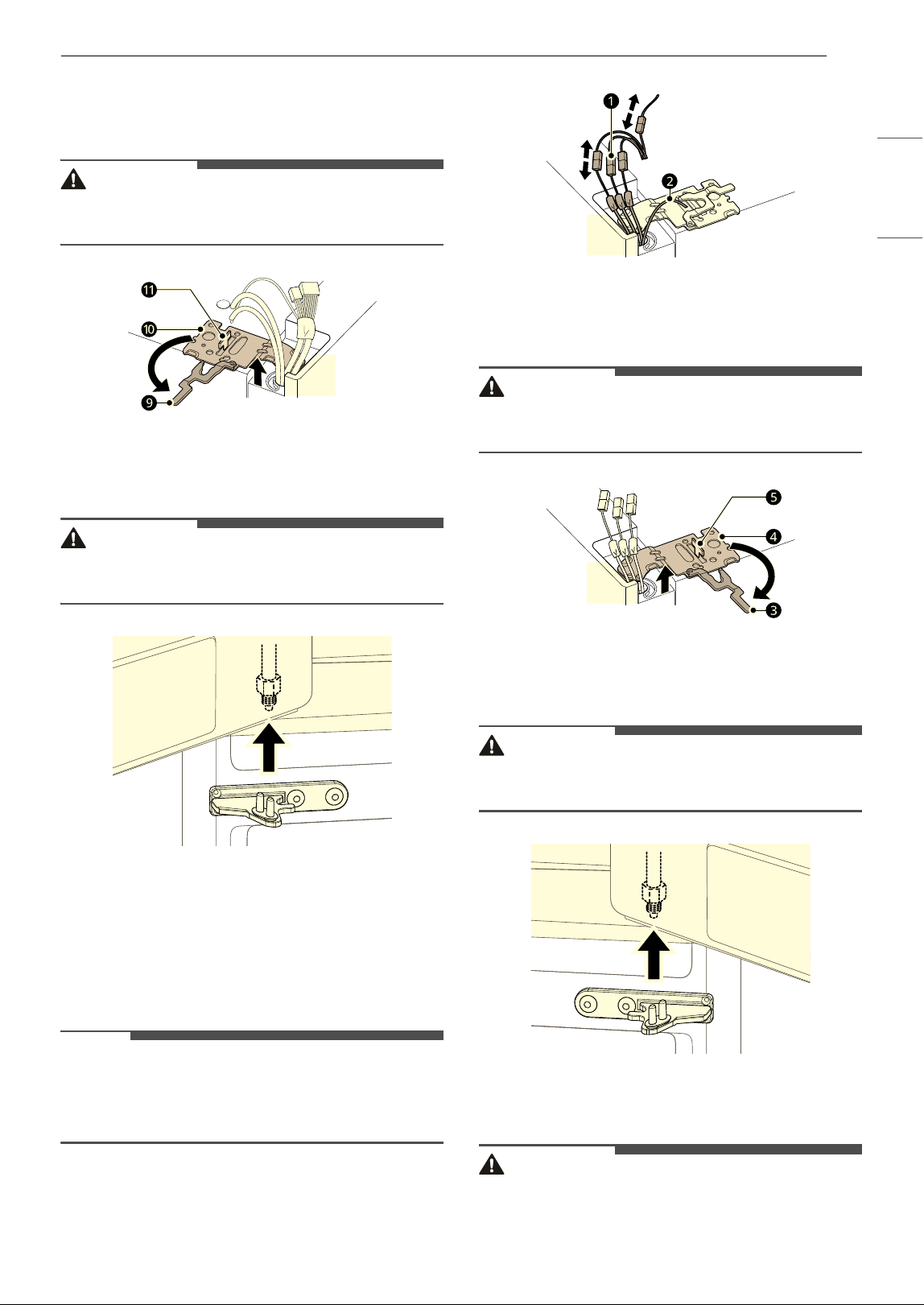 11
10
9

1
2

5
4
3