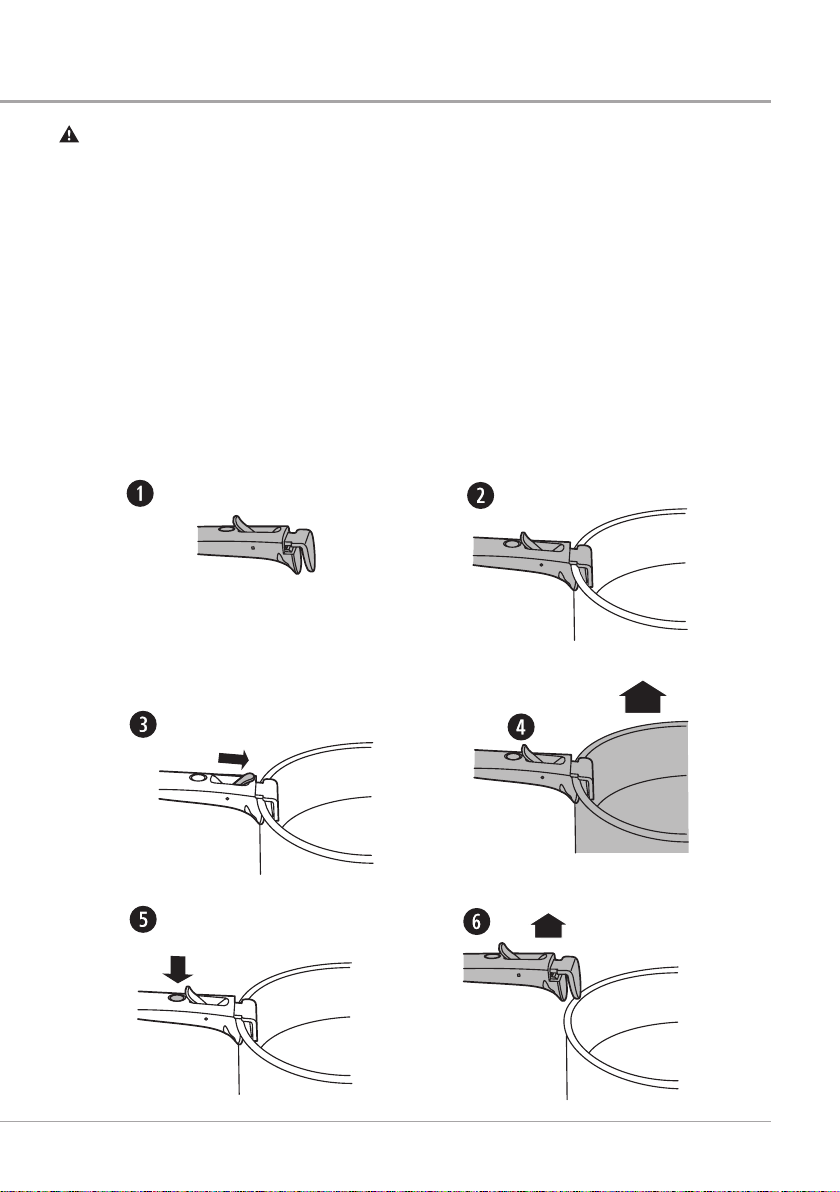 1

2

3

4

5

6