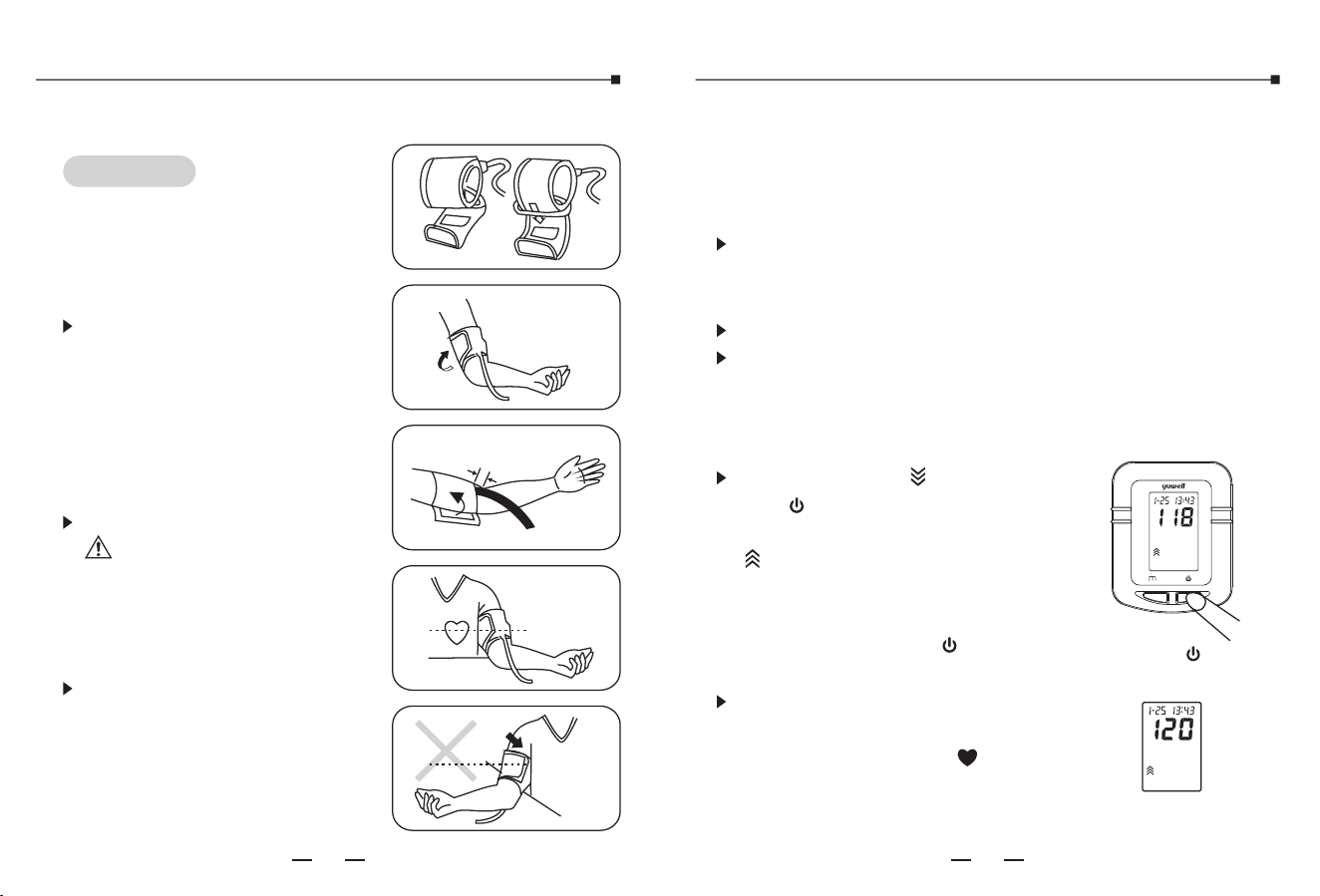 yuwell

1-25 13:43

118

1-25 13:43

120