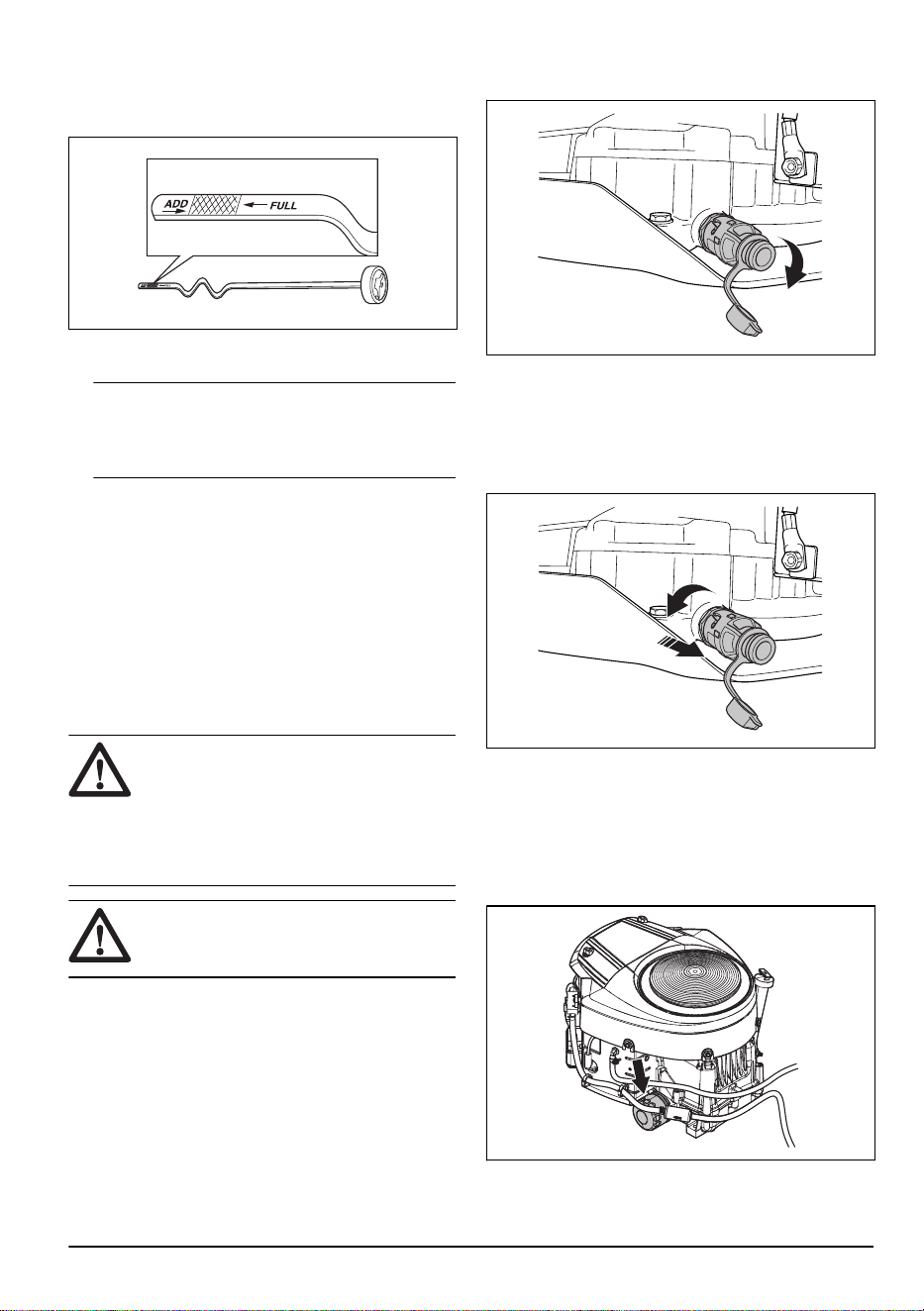 ADD
FULL