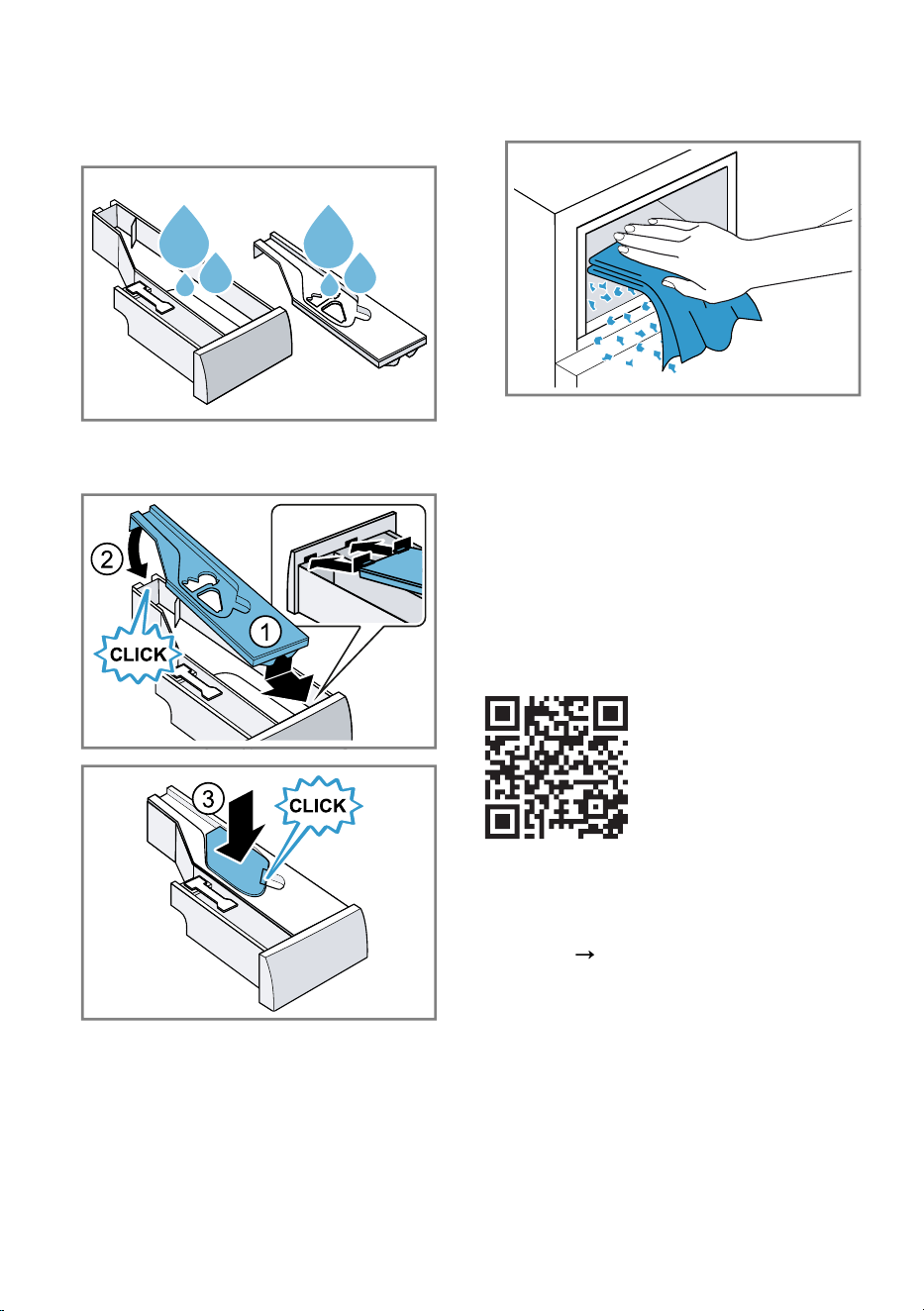 2
CLICK
1

3
CLICK

→