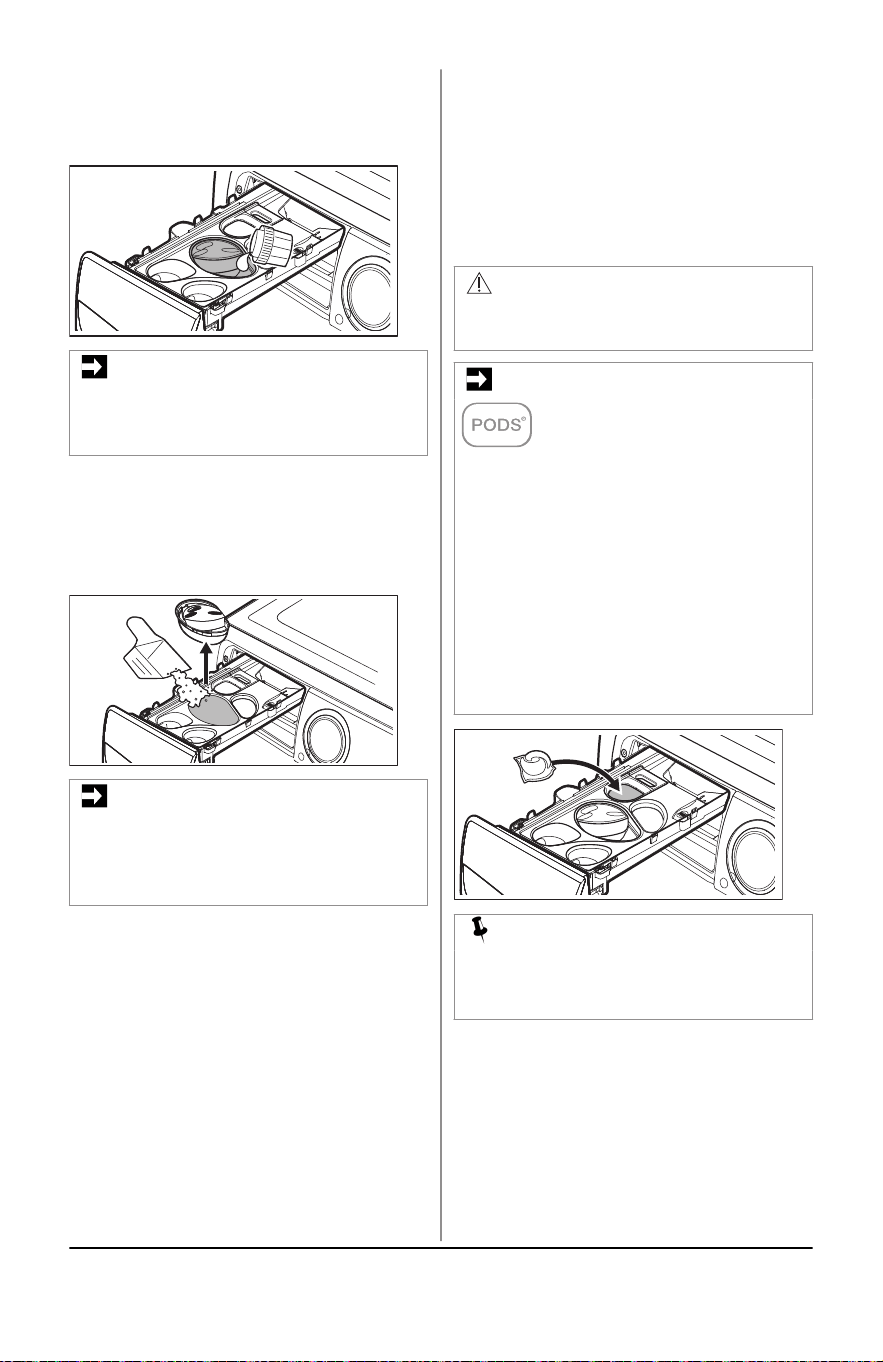 PODS®