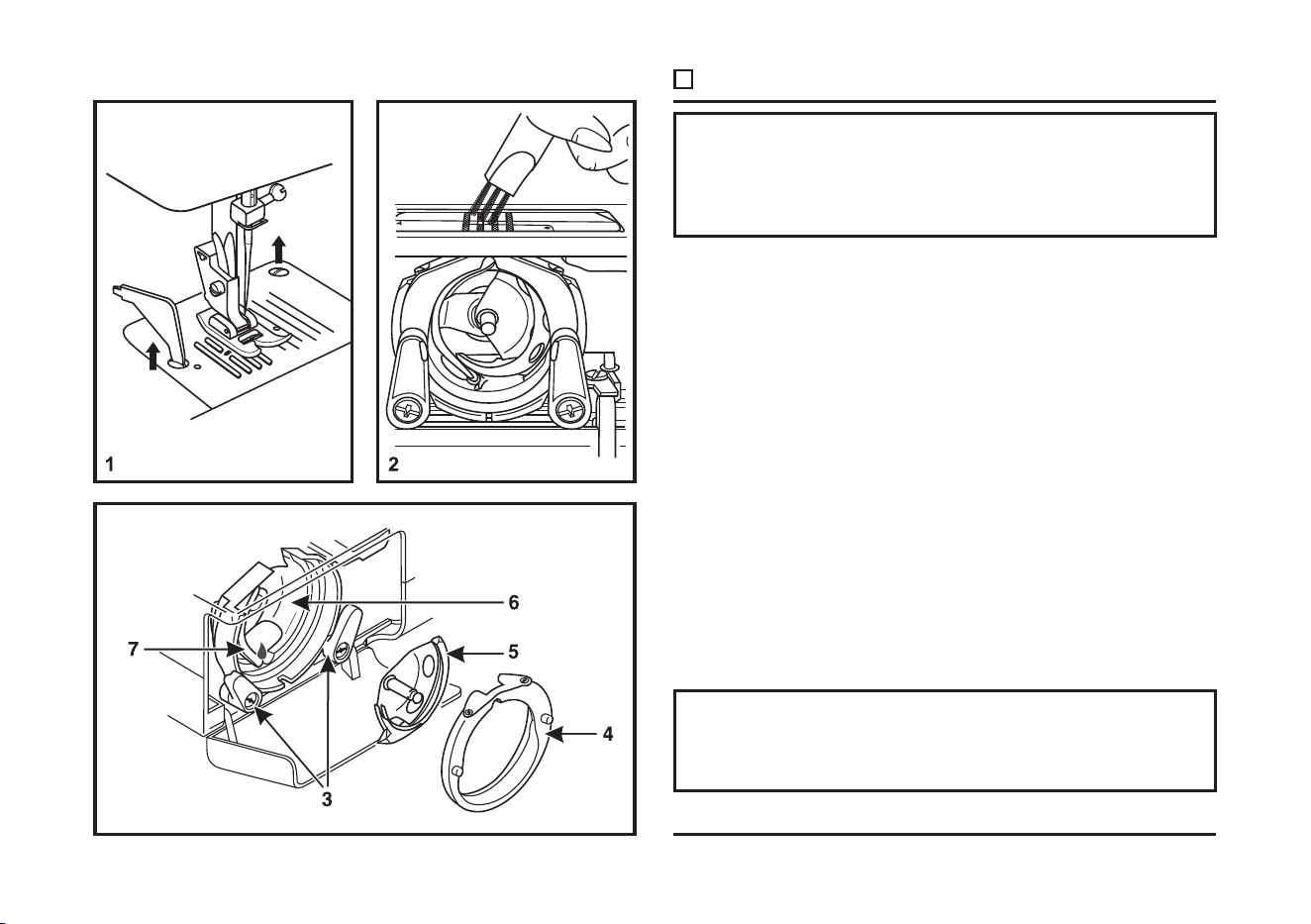 1

2

6

7

5

4

3