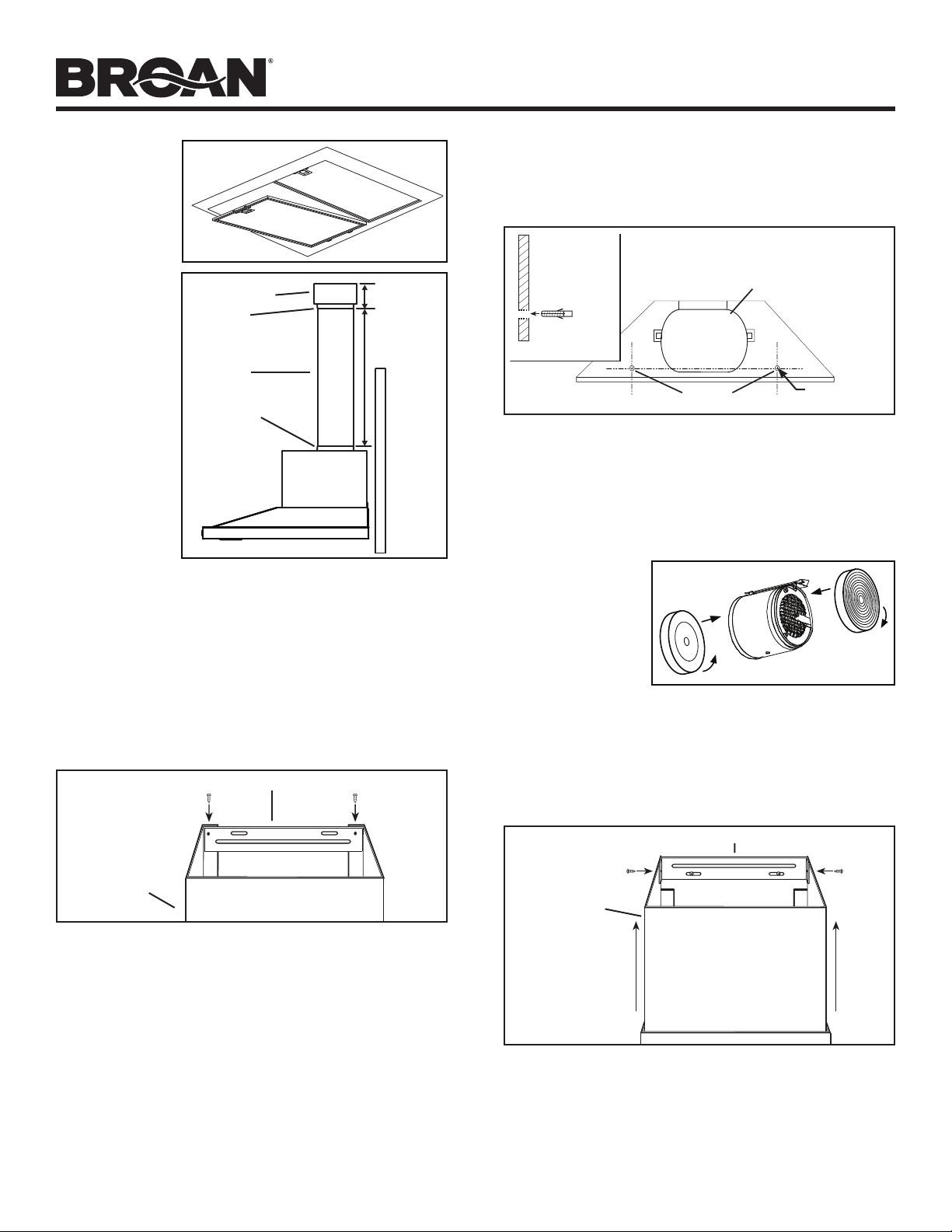 BROAN®