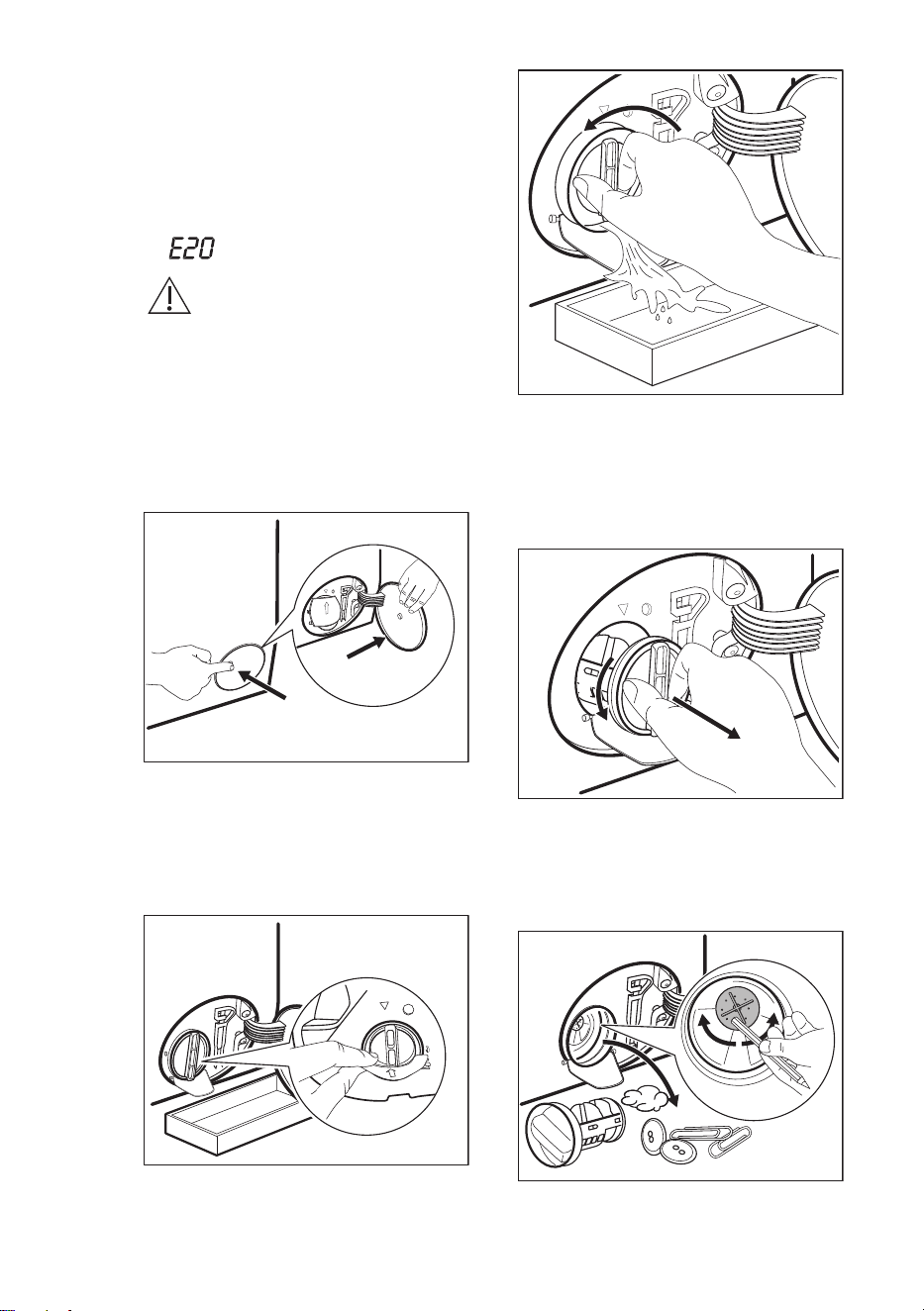 E20