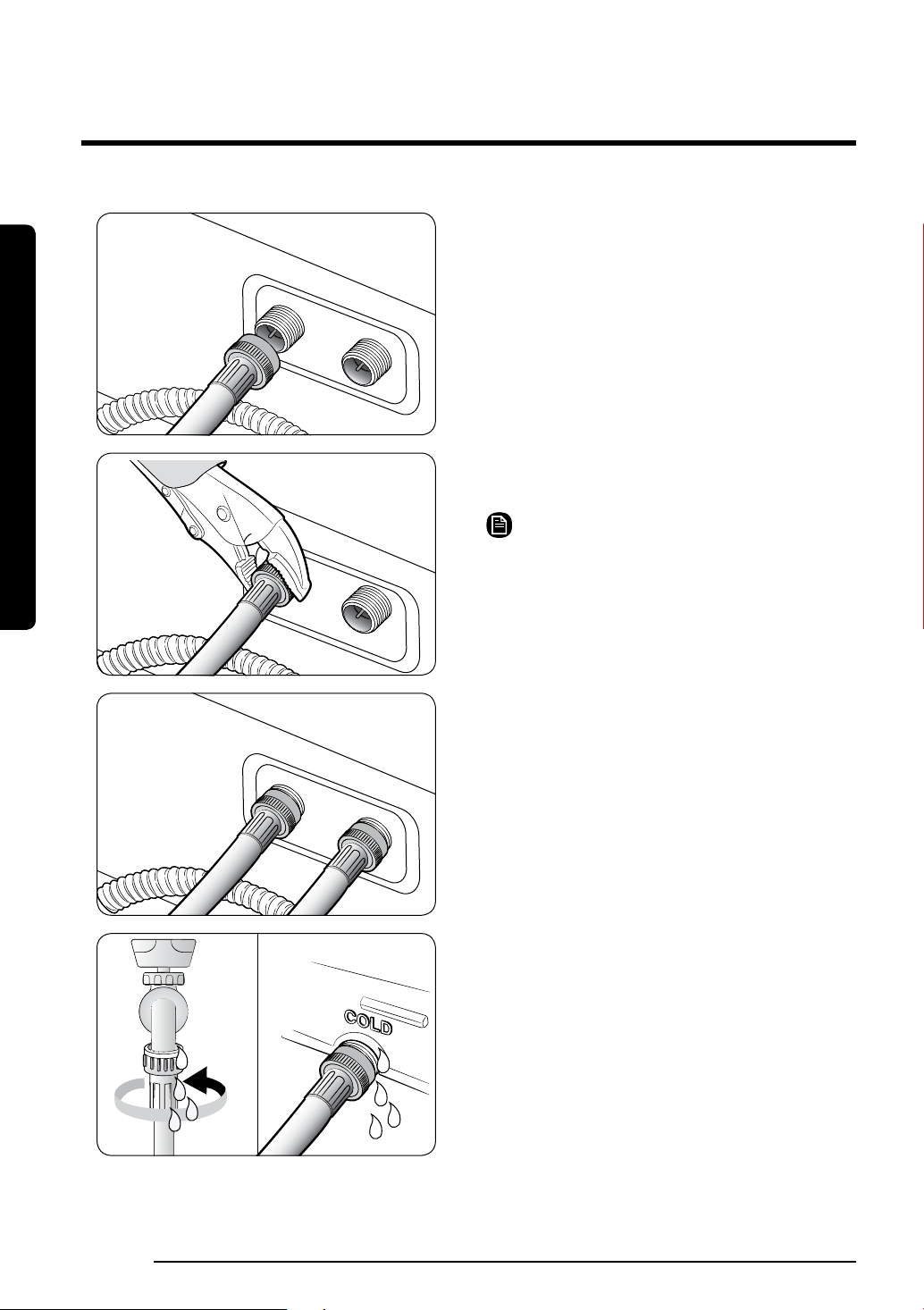 COLD