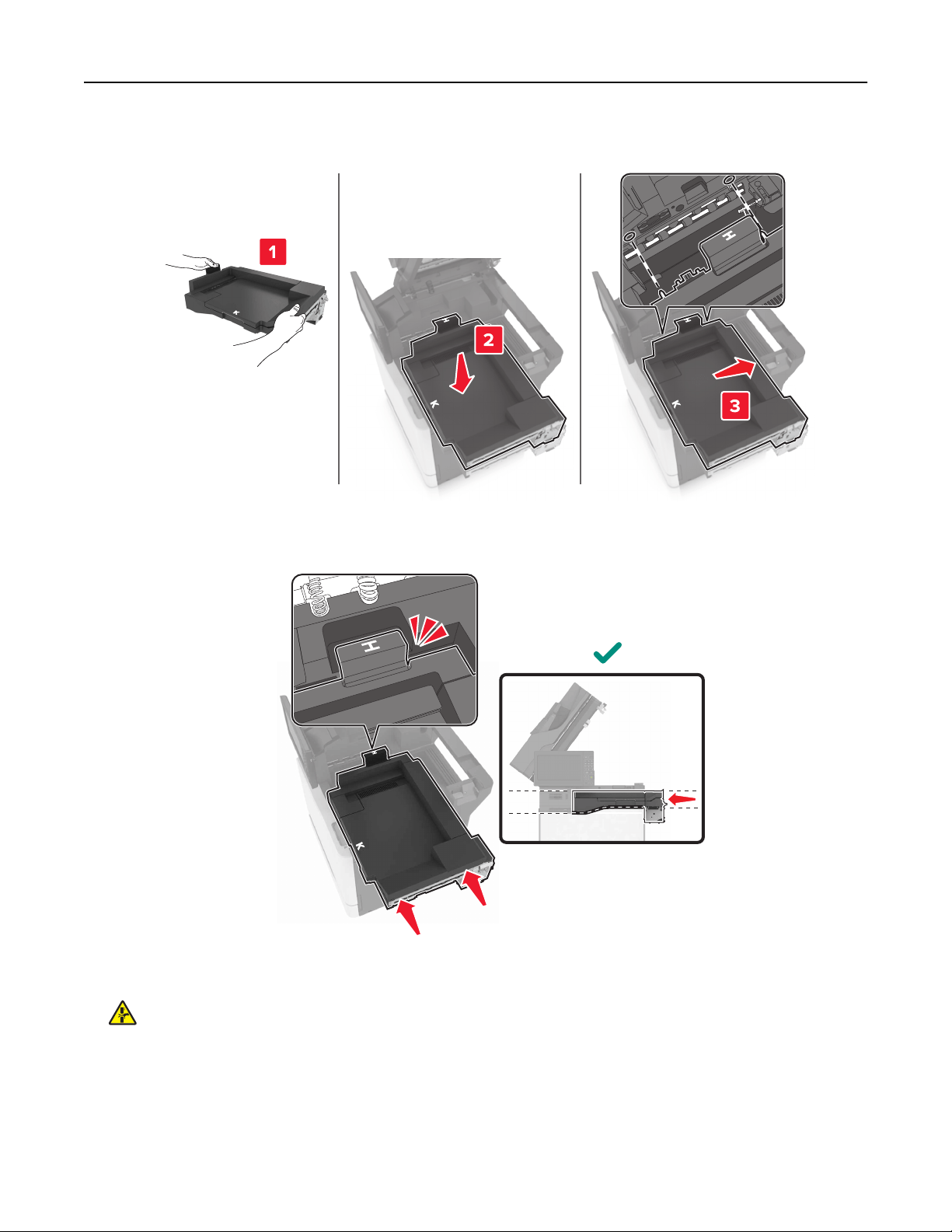 1

2

3