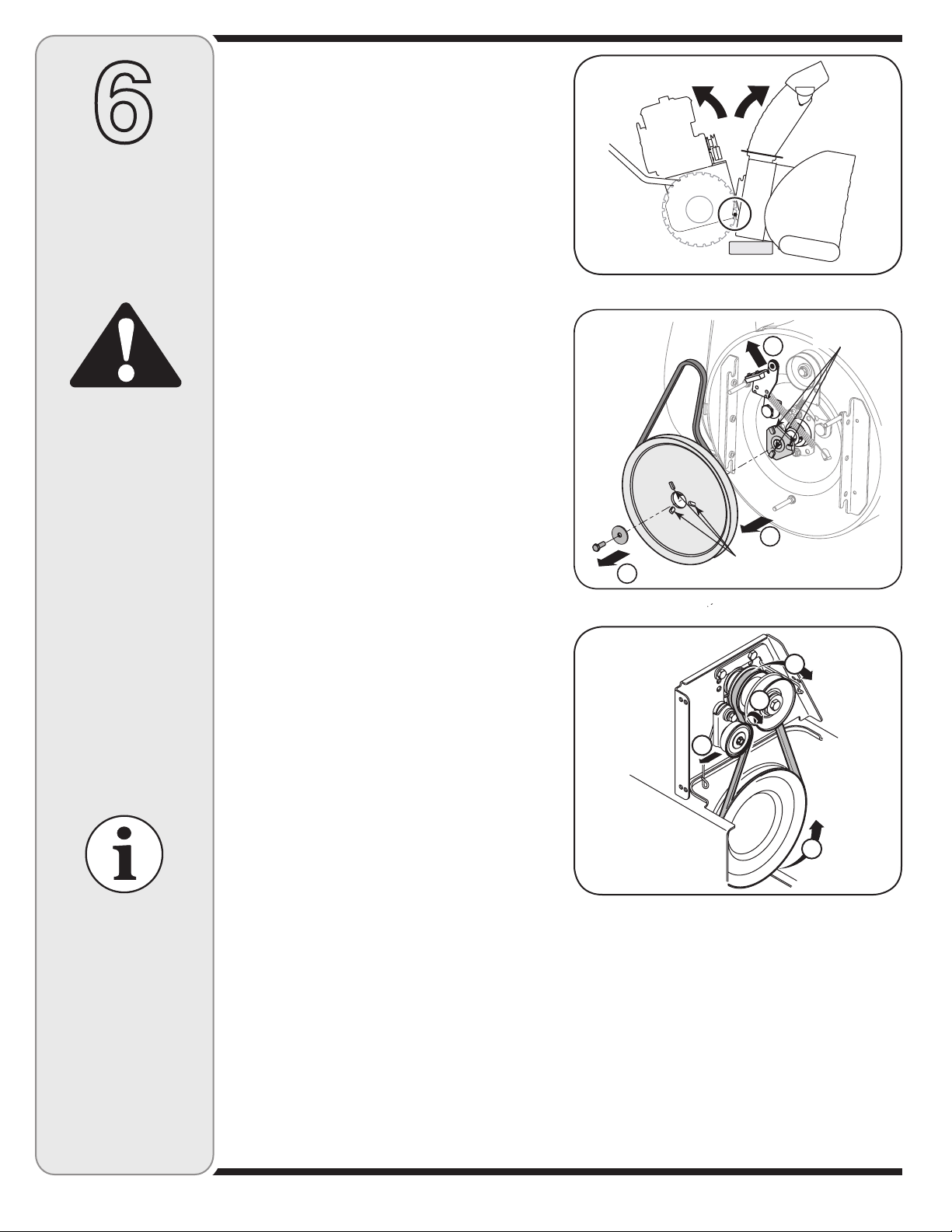 6