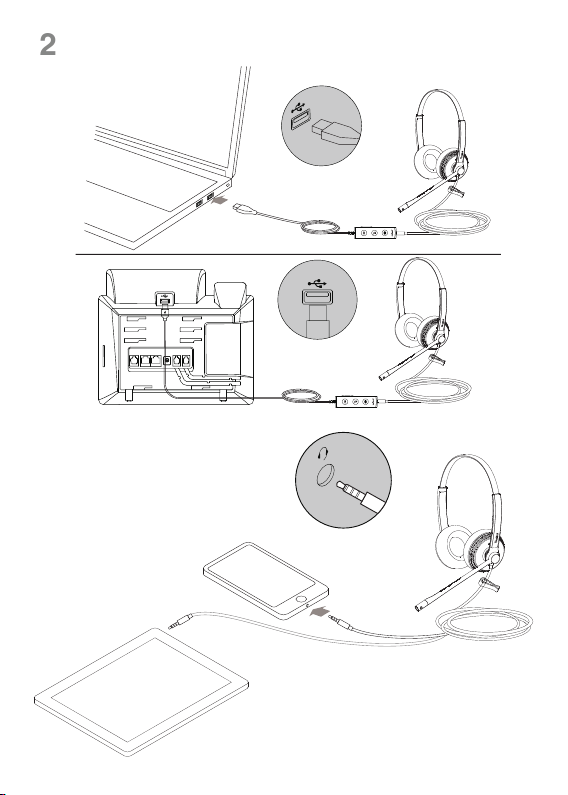 2