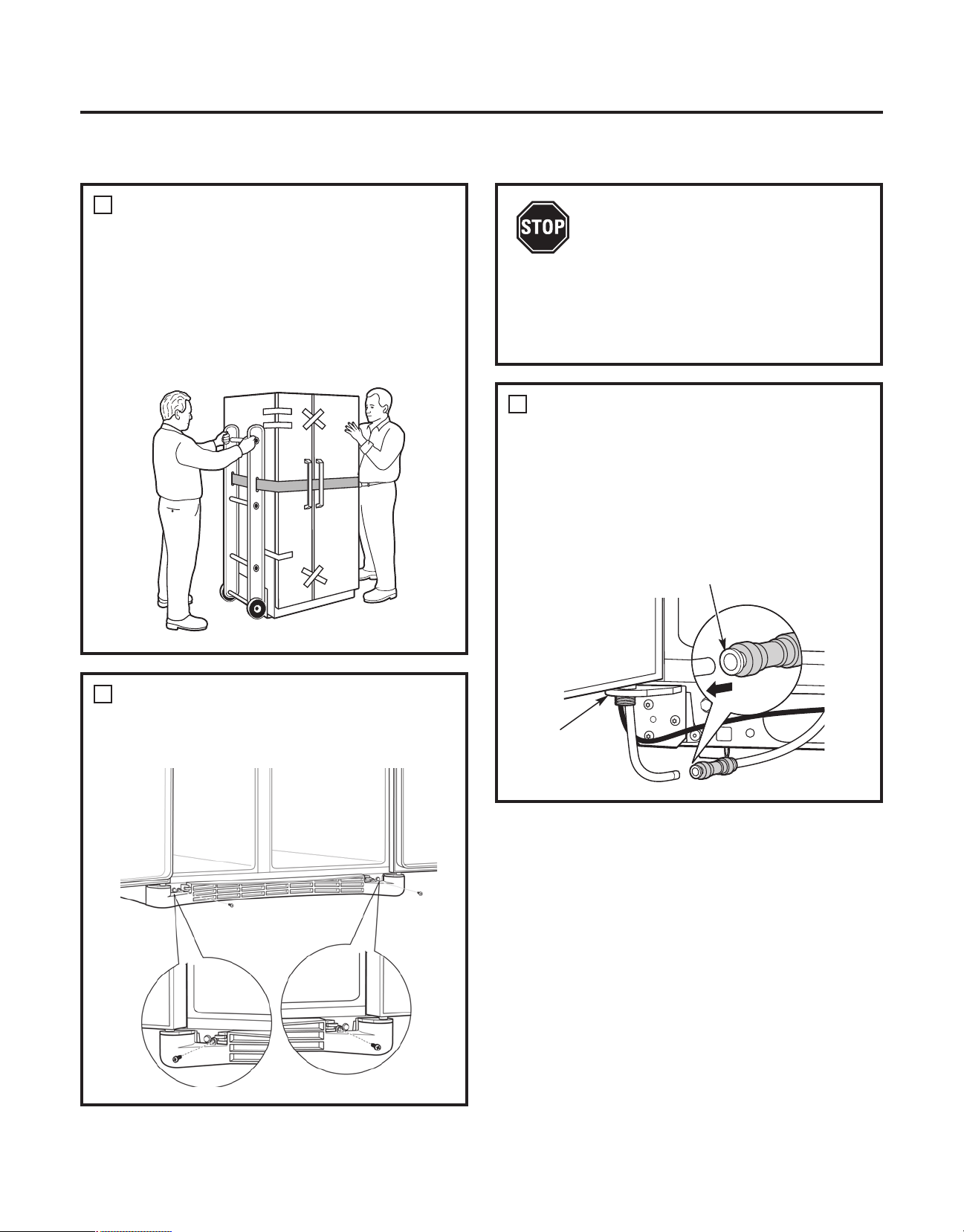 STOP