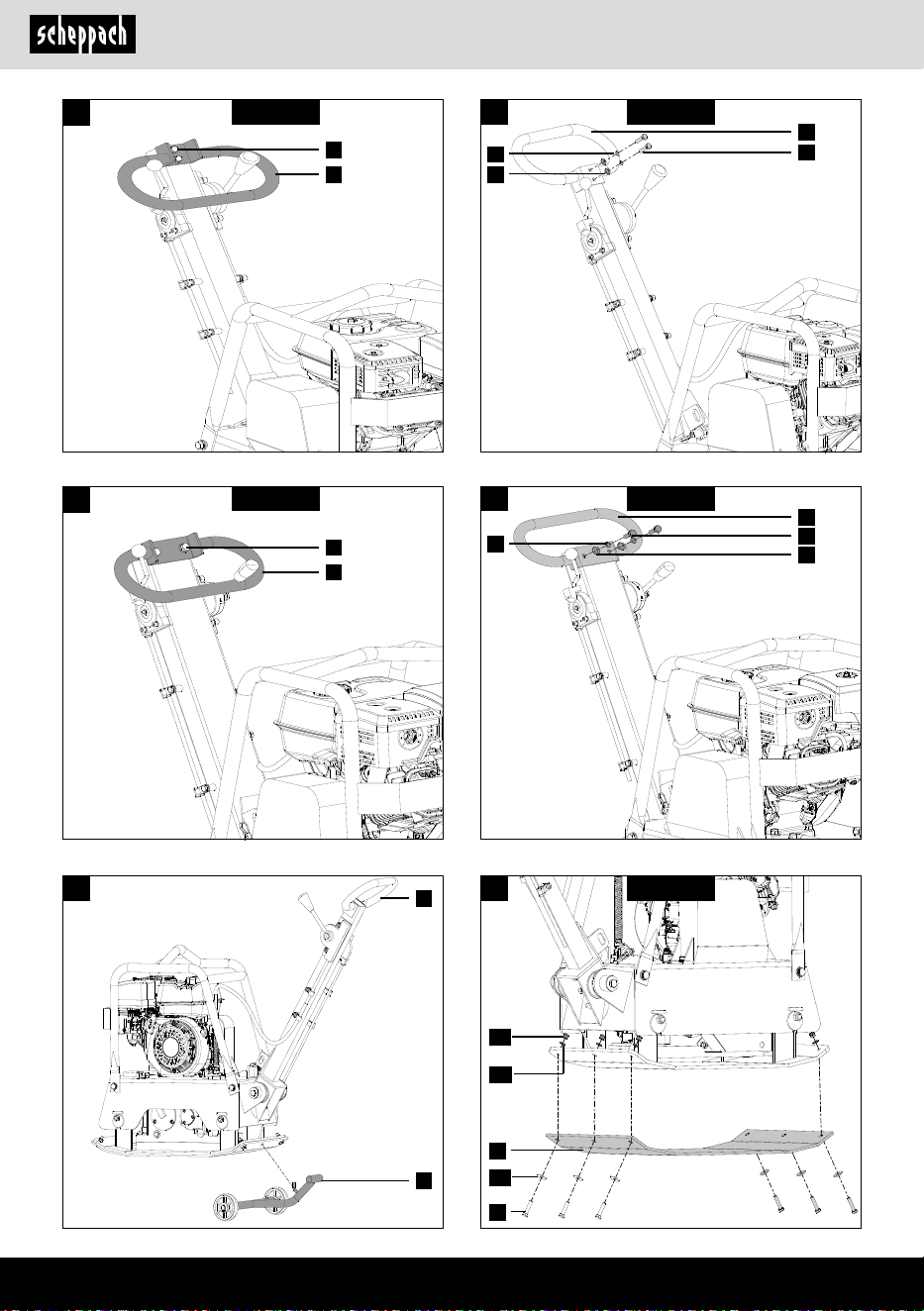 scheppach